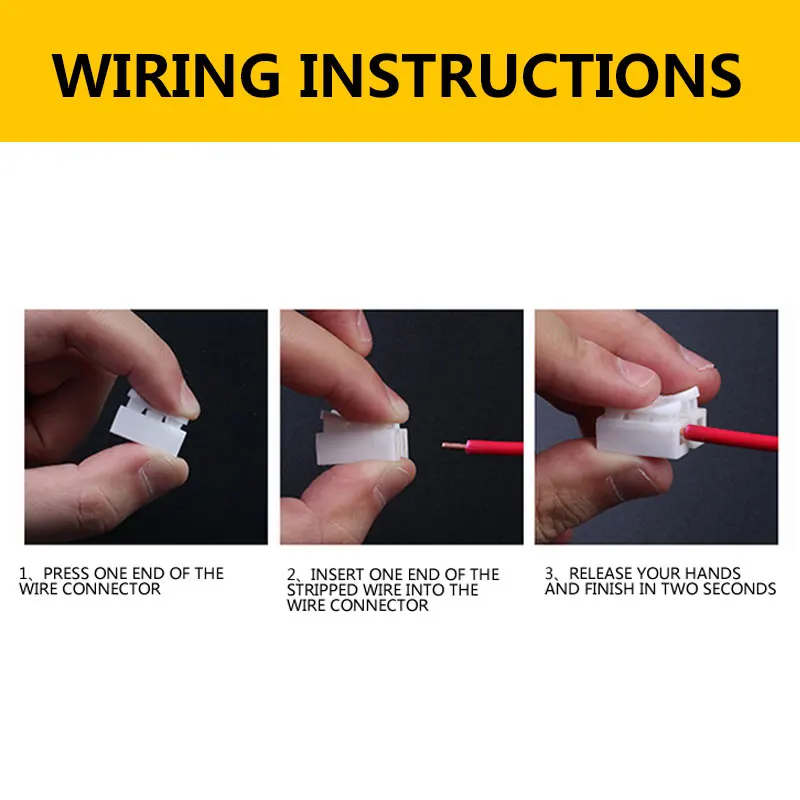 WIRING INSTRUCTIONS

1、PRESS ONE END OF THE WIRE CONNECTOR

2、INSERT ONE END OF THE STRIPPED WIRE INTO THE WIRE CONNECTOR

3、RELEASE YOUR HANDS AND FINISH IN TWO SECONDS