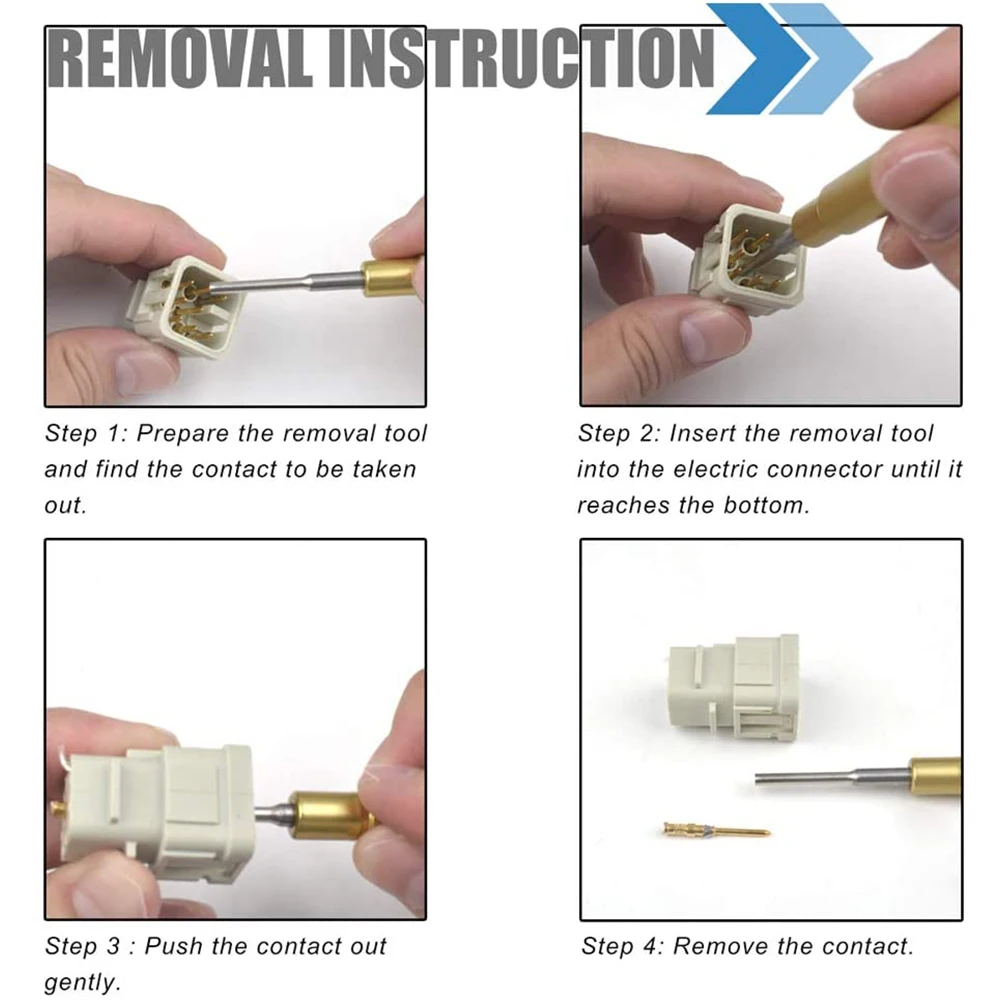 REMOVAL INSTRUCTION

Step 1: Prepare the removal tool and find the contact to be taken out.

Step 2: Insert the removal tool into the electric connector until it reaches the bottom.

Step 3 : Push the contact out gently.

Step 4: Remove the contact.