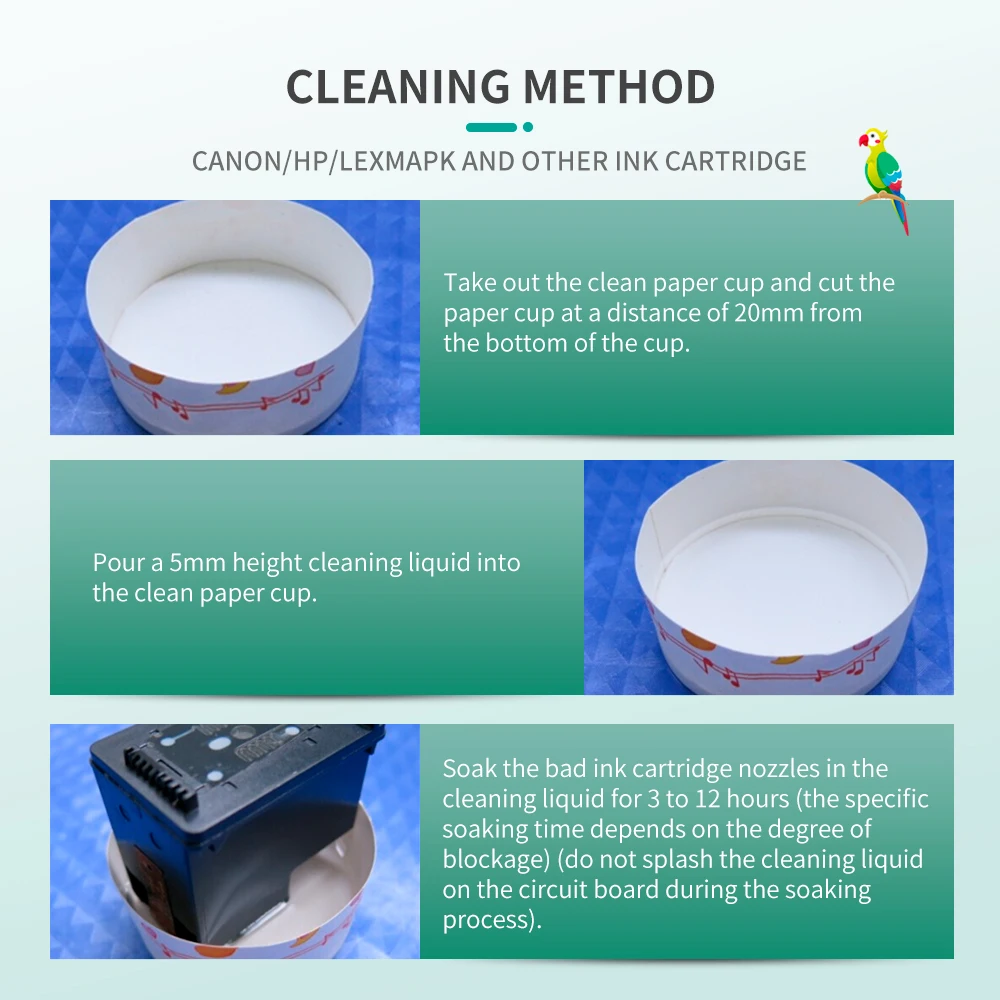 CLEANING METHOD

CANON/HP/LEXMAPK AND OTHER INK CARTRIDGE

Take out the clean paper cup and cut the paper cup at a distance of 20mm from the bottom of the cup.

Pour a 5mm height cleaning liquid into the clean paper cup.

Soak the bad ink cartridge nozzles in the cleaning liquid for 3 to 12 hours (the specific soaking time depends on the degree of blockage) (do not splash the cleaning liquid on the circuit board during the soaking process).