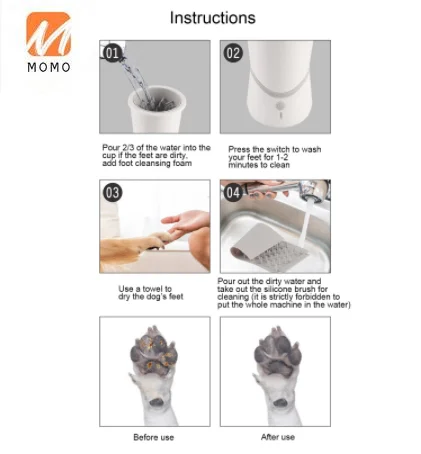 MOMO

Instructions

01

Pour 2/3 of the water into the cup if the feet are dirty, add foot cleansing foam

02

Press the switch to wash your feet for 1-2 minutes to clean

03

Use a towel to dry the dog's feet

04

Pour out the dirty water and take out the silicone brush for cleaning (it is strictly forbidden to put the whole machine in the water)

Before use

After use