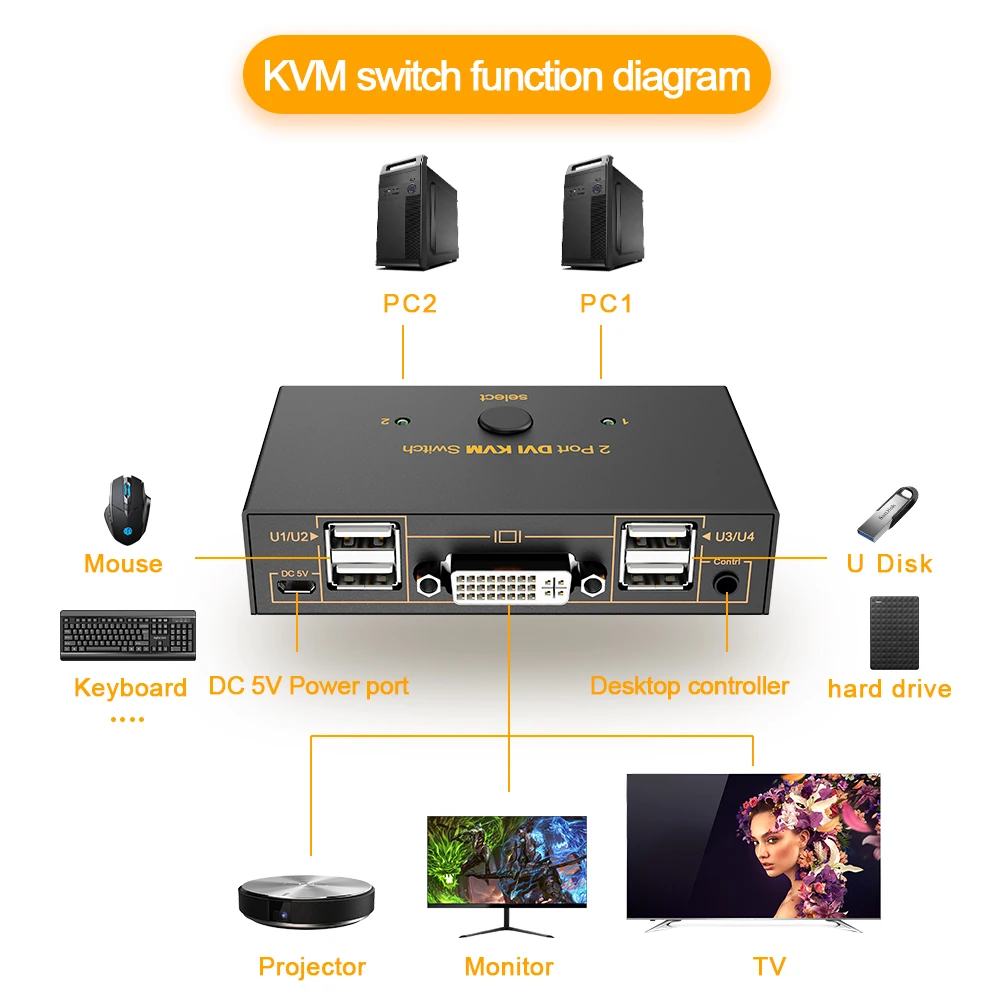 KVM switch function diagram

PC2

PC1

select

2

1

2 Port DVI KVM Switch

U1/U2

U3/U4

DC 5V

Contrl

Mouse

U Disk

Keyboard
....

DC 5V Power port

Desktop controller

hard drive

Projector

Monitor

TV