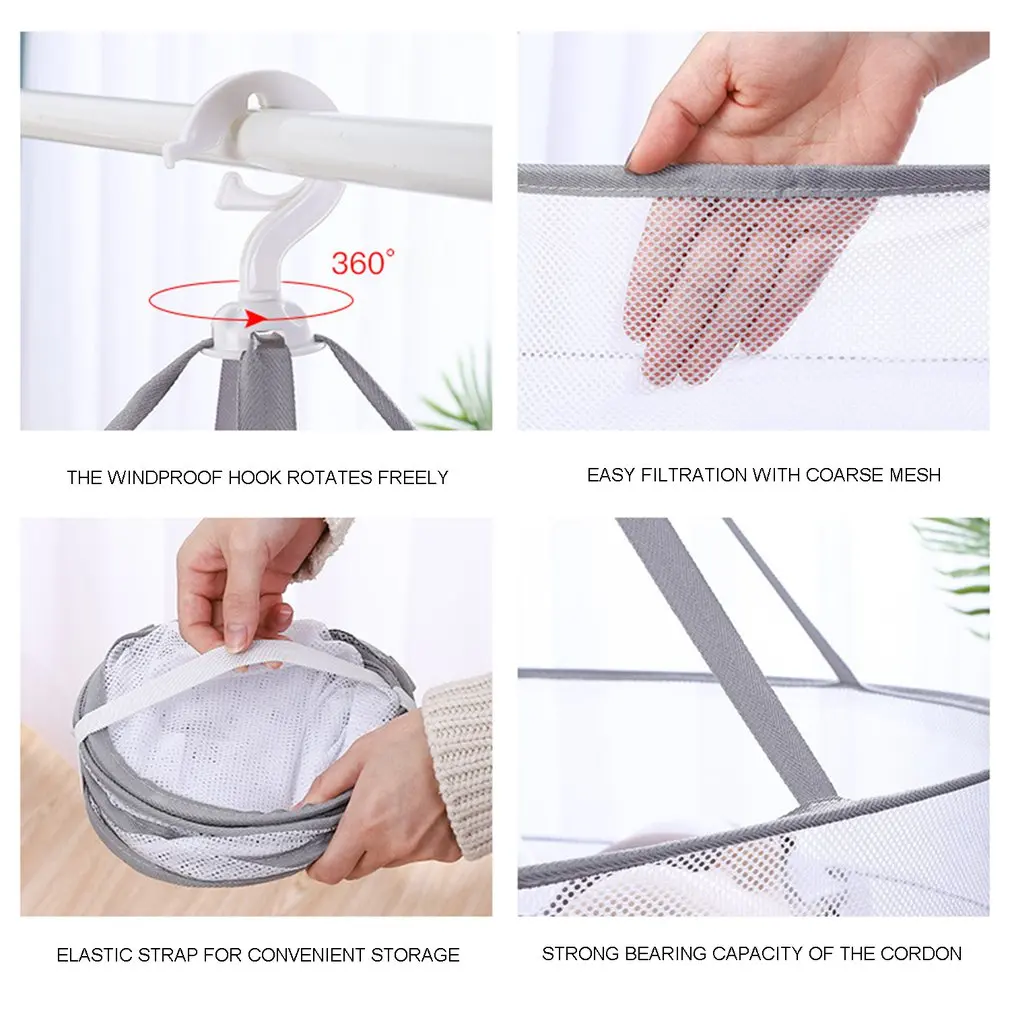 360°

THE WINDPROOF HOOK ROTATES FREELY

EASY FILTRATION WITH COARSE MESH

ELASTIC STRAP FOR CONVENIENT STORAGE

STRONG BEARING CAPACITY OF THE CORDON