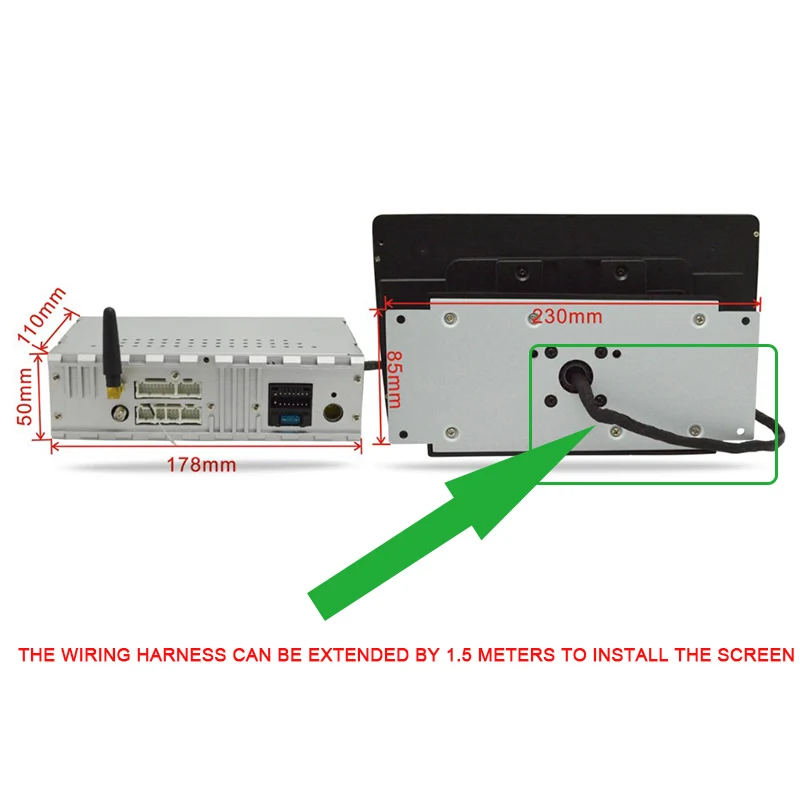 110mm
50mm
178mm
230mm
85mm
THE WIRING HARNESS CAN BE EXTENDED BY 1.5 METERS TO INSTALL THE SCREEN