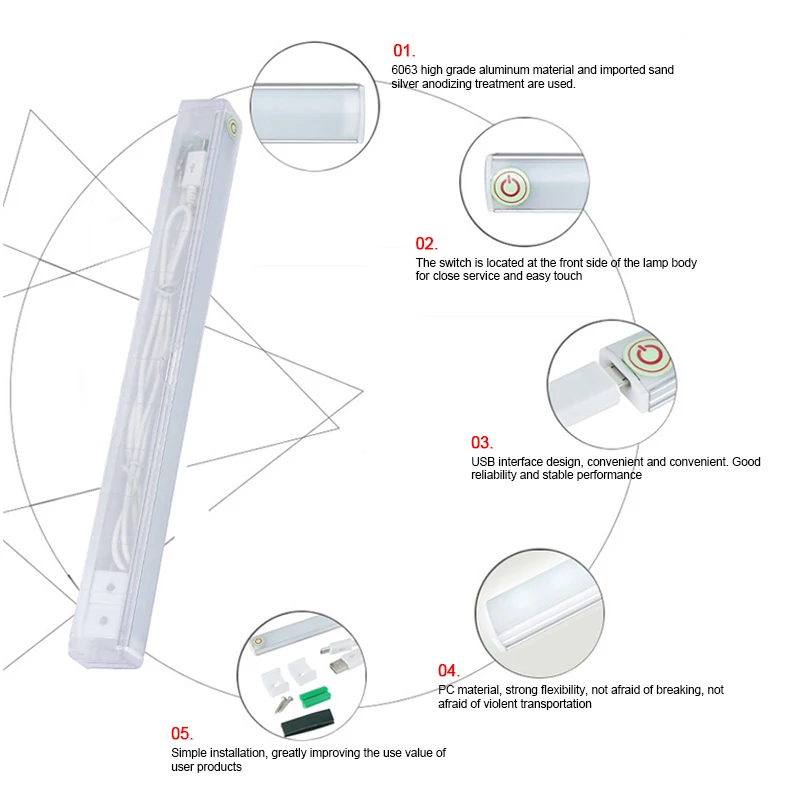 01.
6063 high grade aluminum material and imported sand silver anodizing treatment are used.

02.
The switch is located at the front side of the lamp body for close service and easy touch

03.
USB interface design, convenient and convenient. Good reliability and stable performance

04.
PC material, strong flexibility, not afraid of breaking, not afraid of violent transportation

05.
Simple installation, greatly improving the use value of user products