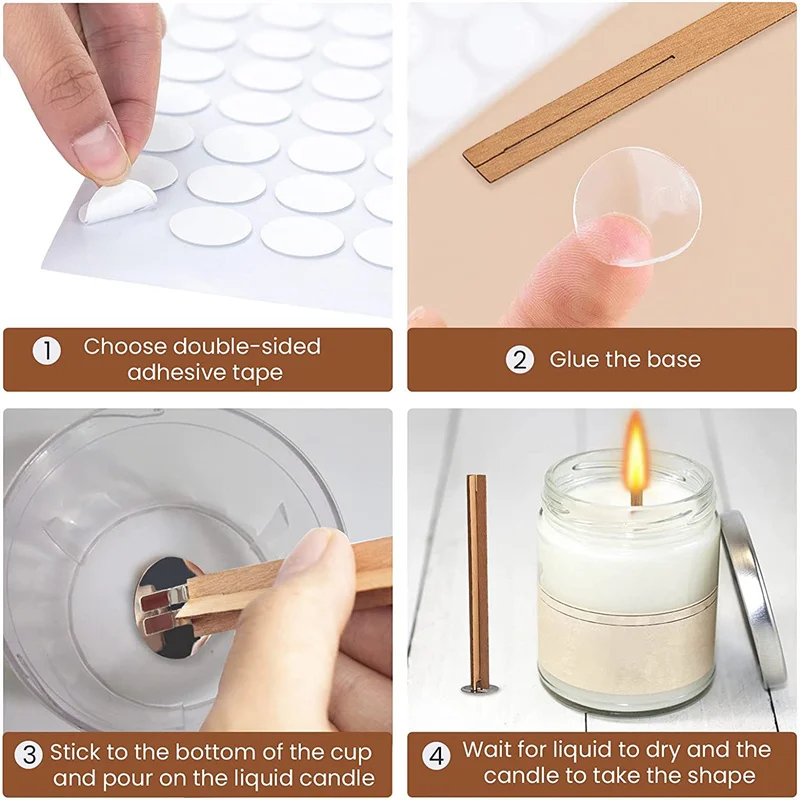 1 Choose double-sided adhesive tape

2 Glue the base

3 Stick to the bottom of the cup and pour on the liquid candle

4 Wait for liquid to dry and the candle to take the shape