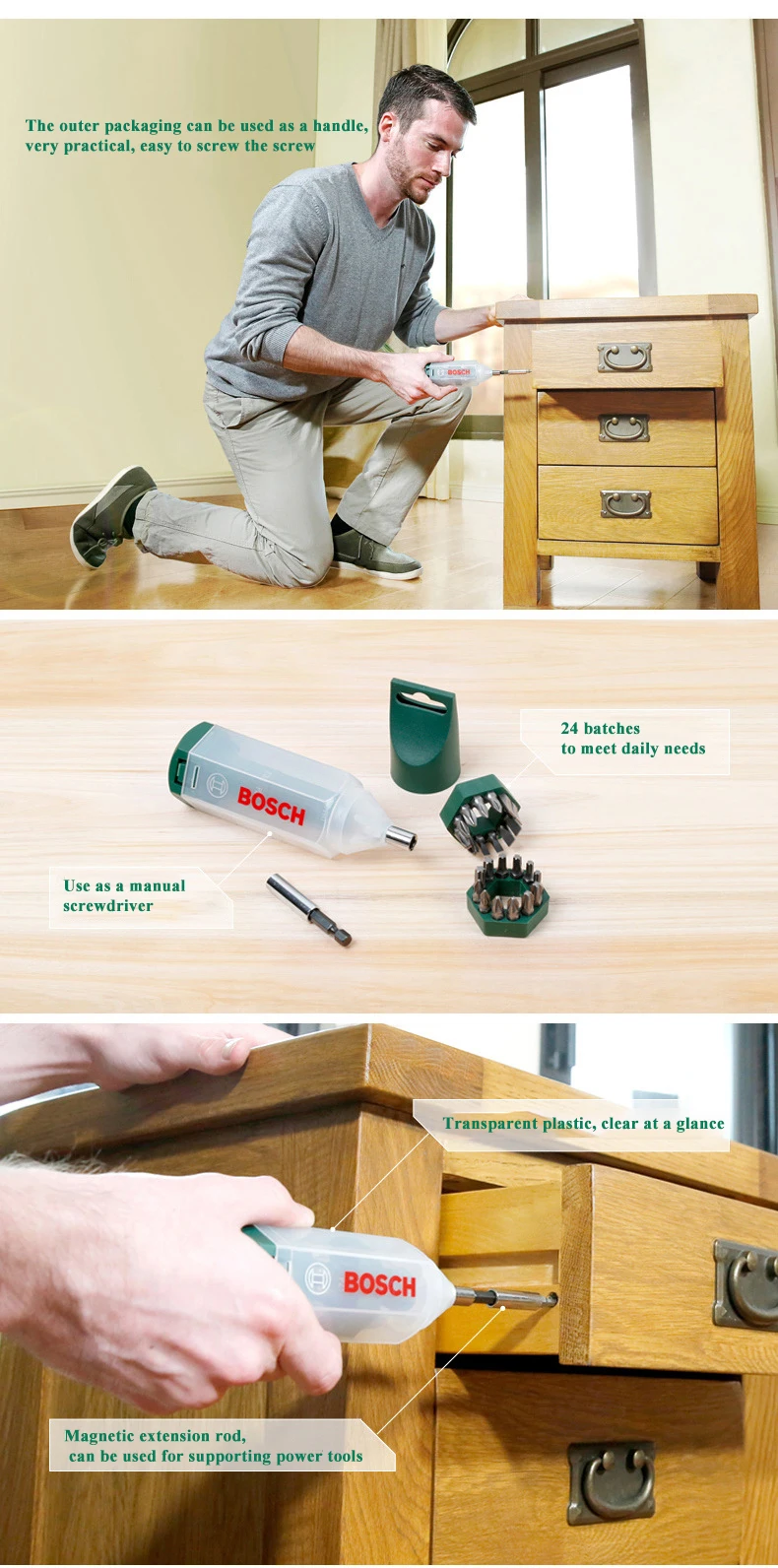 The outer packaging can be used as a handle, very practical, easy to screw the screw

BOSCH

24 batches to meet daily needs

BOSCH

Use as a manual screwdriver

Transparent plastic, clear at a glance

BOSCH

Magnetic extension rod, can be used for supporting power tools