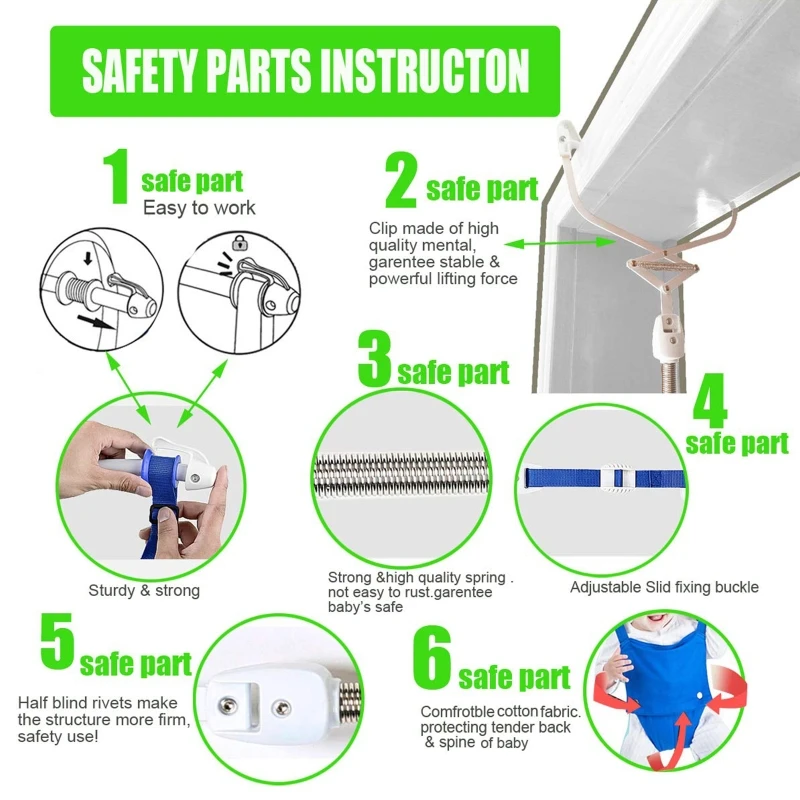 SAFETY PARTS INSTRUCTON

1 safe part
Easy to work

Sturdy & strong

2 safe part
Clip made of high quality mental, garentee stable & powerful lifting force

3 safe part
Strong &high quality spring . not easy to rust.garentee baby's safe

4 safe part
Adjustable Slid fixing buckle

5 safe part
Half blind rivets make the structure more firm, safety use!

6 safe part
Comfrotble cotton fabric. protecting tender back & spine of baby