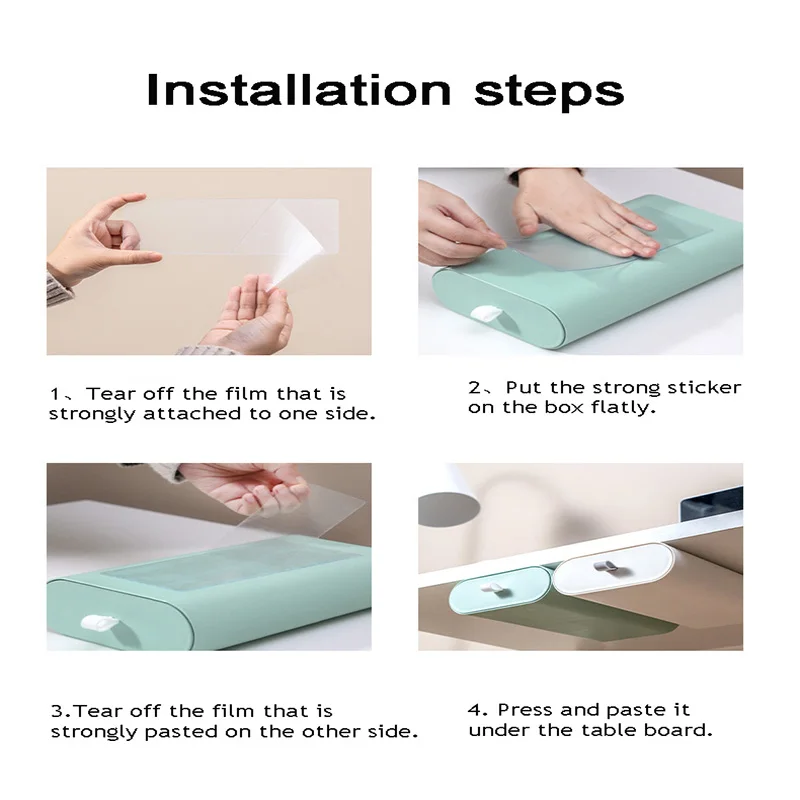 Installation steps

1、Tear off the film that is strongly attached to one side.

2、Put the strong sticker on the box flatly.

3.Tear off the film that is strongly pasted on the other side.

4. Press and paste it under the table board.