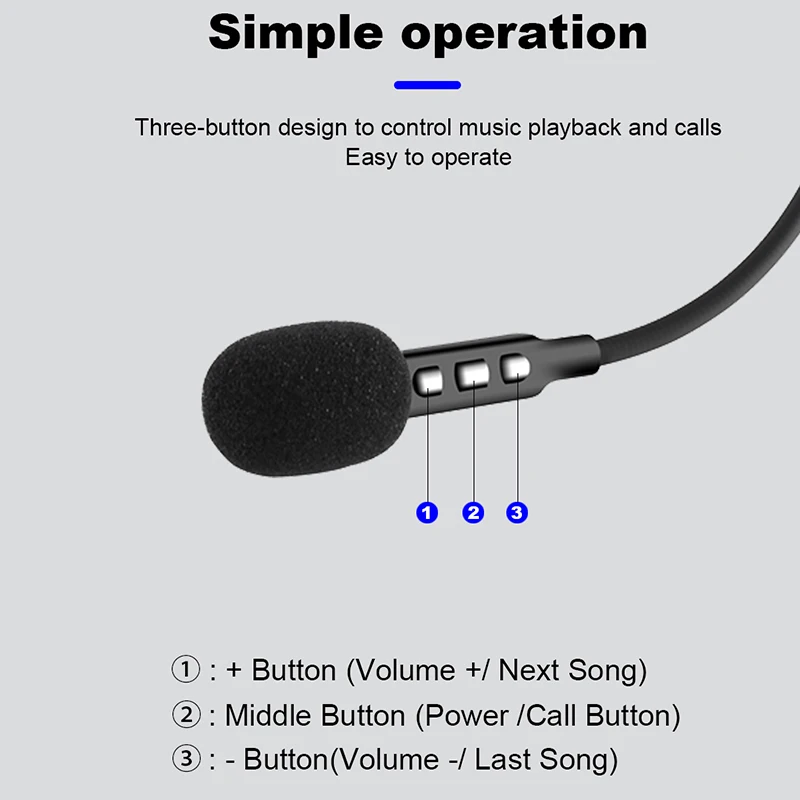 Simple operation

Three-button design to control music playback and calls
Easy to operate

1 2 3

① : + Button (Volume +/ Next Song)
② : Middle Button (Power /Call Button)
③ : - Button(Volume -/ Last Song)