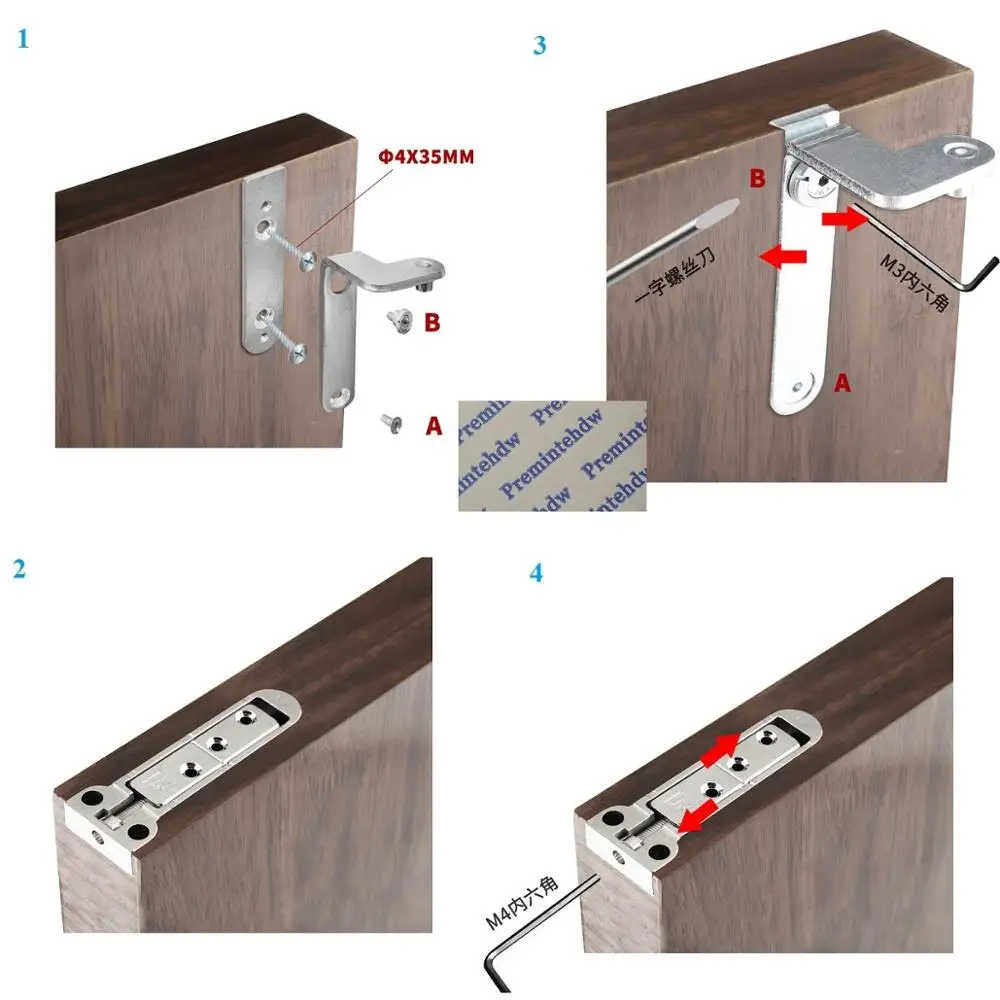 1

Φ4X35MM

B

A

Premintehdw Premintehdw Premintehdw Premintehdw

3

B

一字螺丝刀

M3内六角

A

2

4

M4内六角