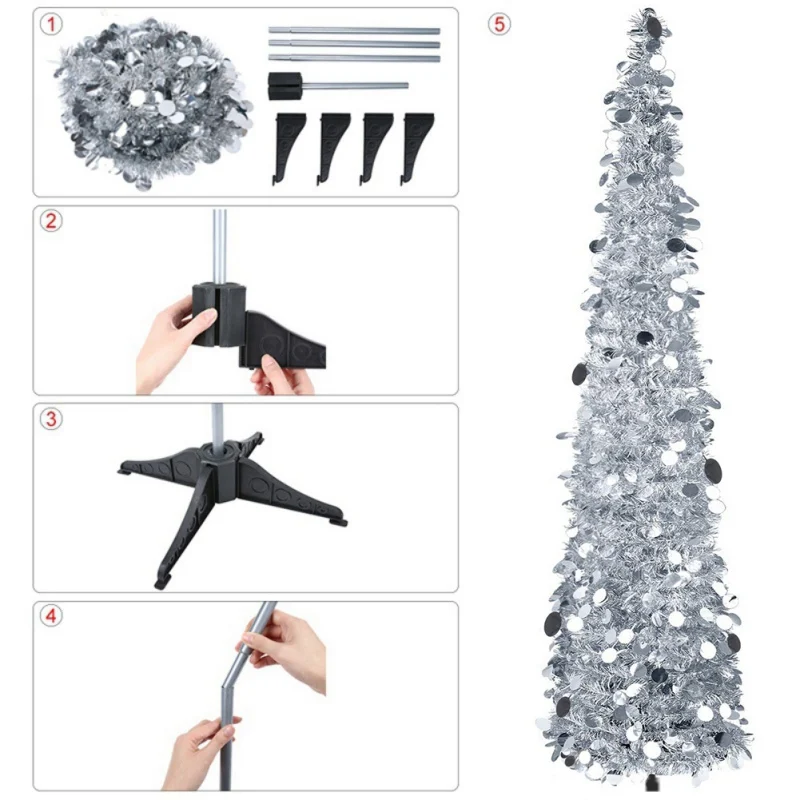 1

2

3

4

5