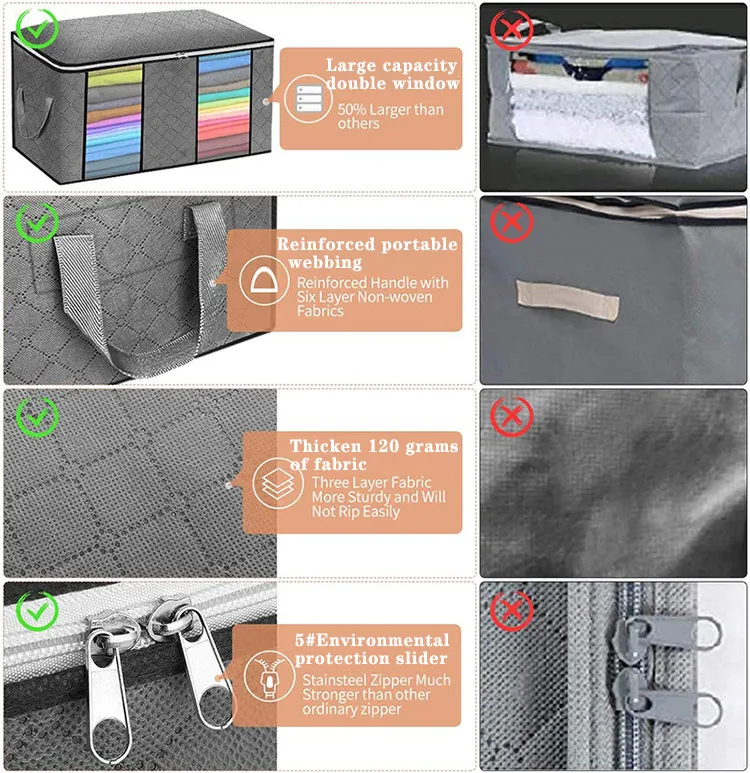 Large capacity double window

50% Larger than others

Reinforced portable webbing

Reinforced Handle with Six Layer Non-woven Fabrics

Thicken 120 grams of fabric

Three Layer Fabric More Sturdy and Will Not Rip Easily

5#Environmental protection slider

Stainsteel Zipper Much Stronger than other ordinary zipper