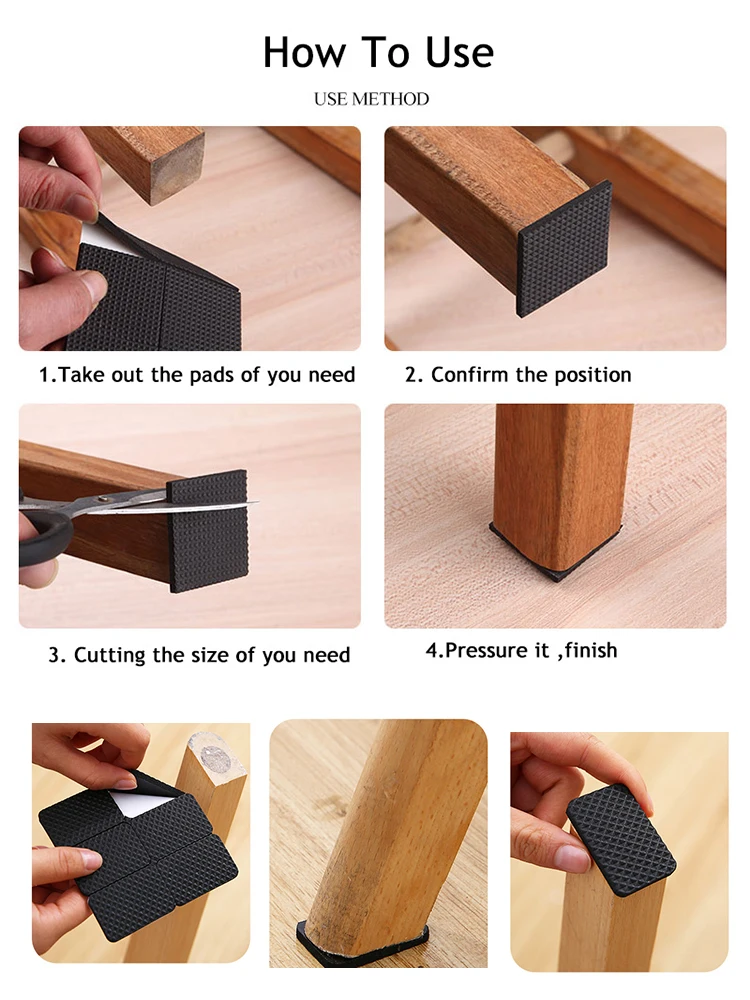 How To Use
USE METHOD

1.Take out the pads of you need

2. Confirm the position

3. Cutting the size of you need

4.Pressure it ,finish