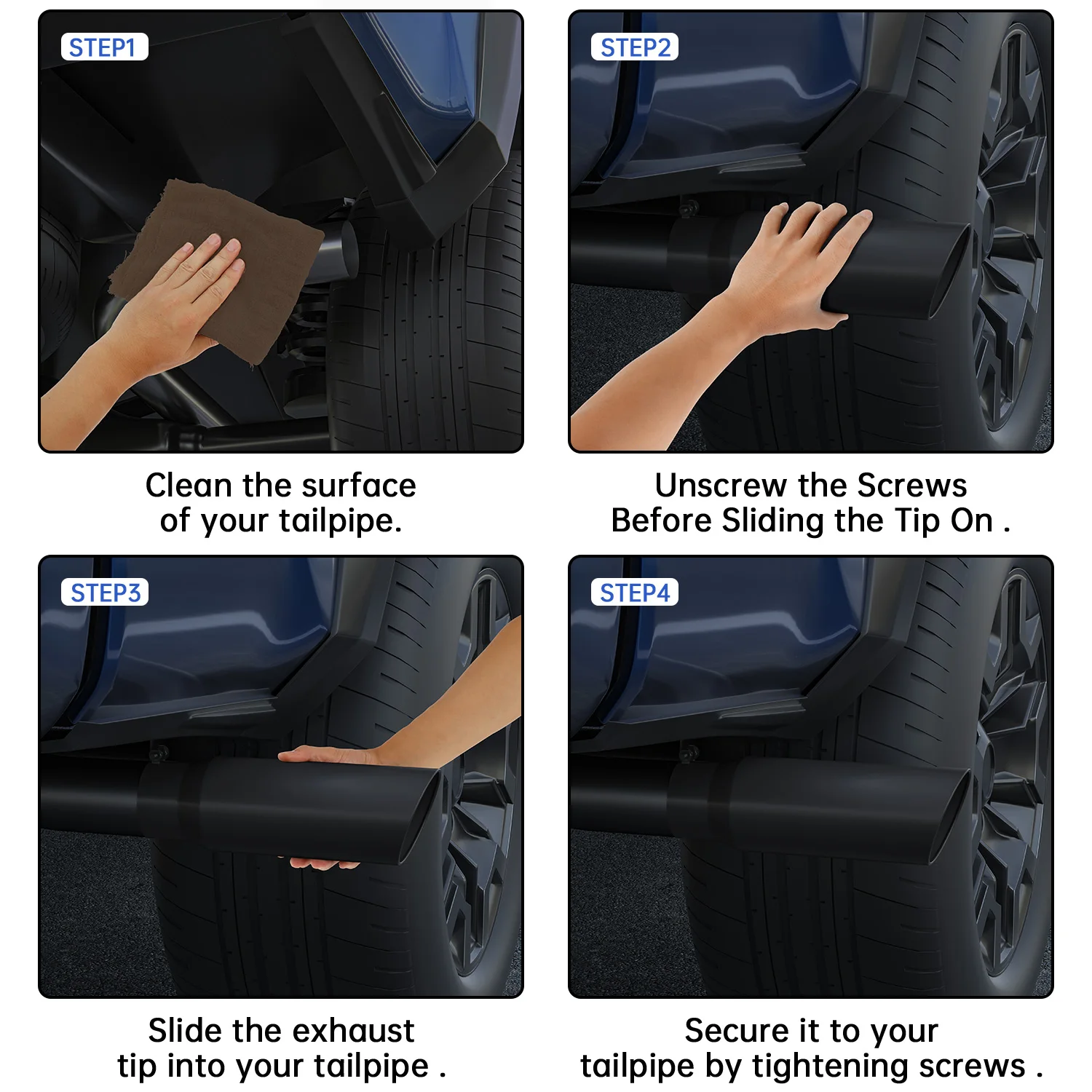 STEP1

Clean the surface of your tailpipe.

STEP2

Unscrew the Screws Before Sliding the Tip On .

STEP3

Slide the exhaust tip into your tailpipe .

STEP4

Secure it to your tailpipe by tightening screws .