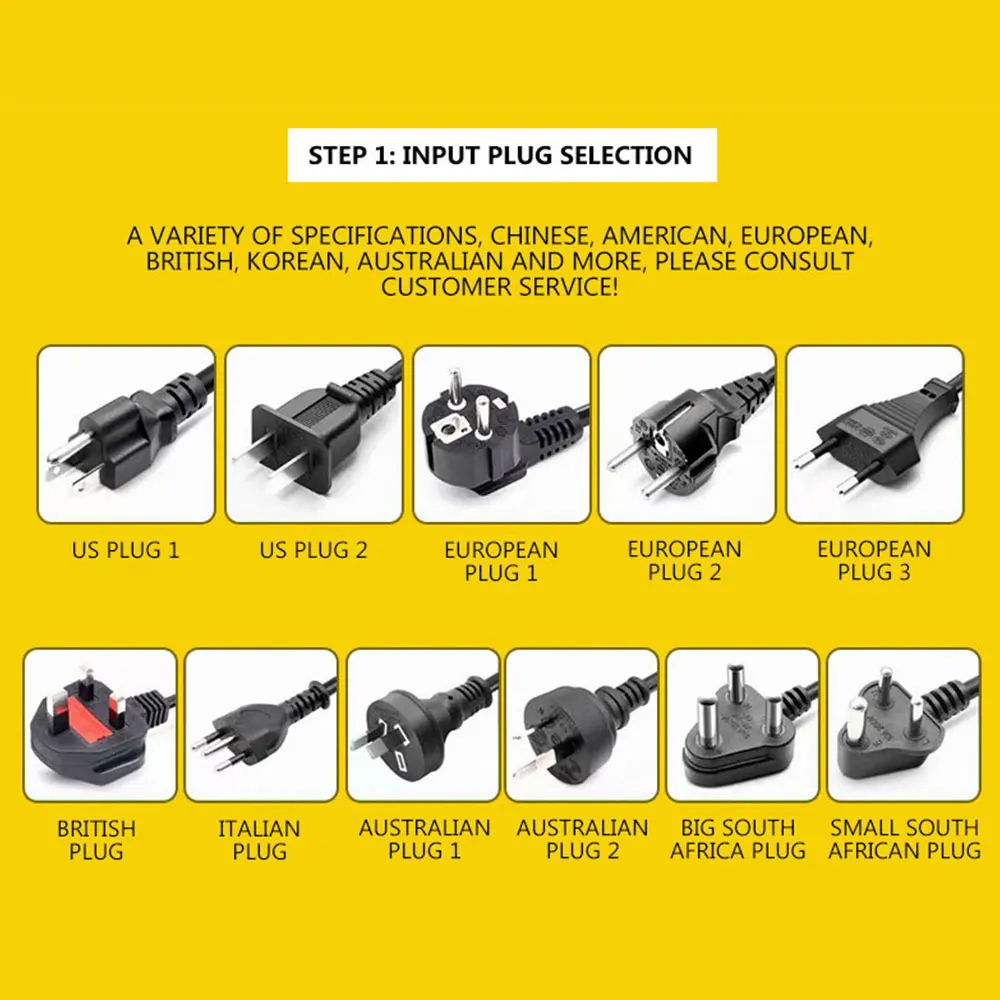 STEP 1: INPUT PLUG SELECTION

A VARIETY OF SPECIFICATIONS, CHINESE, AMERICAN, EUROPEAN, BRITISH, KOREAN, AUSTRALIAN AND MORE, PLEASE CONSULT CUSTOMER SERVICE!

US PLUG 1

US PLUG 2

EUROPEAN PLUG 1

EUROPEAN PLUG 2

EUROPEAN PLUG 3

BRITISH PLUG

ITALIAN PLUG

AUSTRALIAN PLUG 1

AUSTRALIAN PLUG 2

BIG SOUTH AFRICA PLUG

SMALL SOUTH AFRICAN PLUG