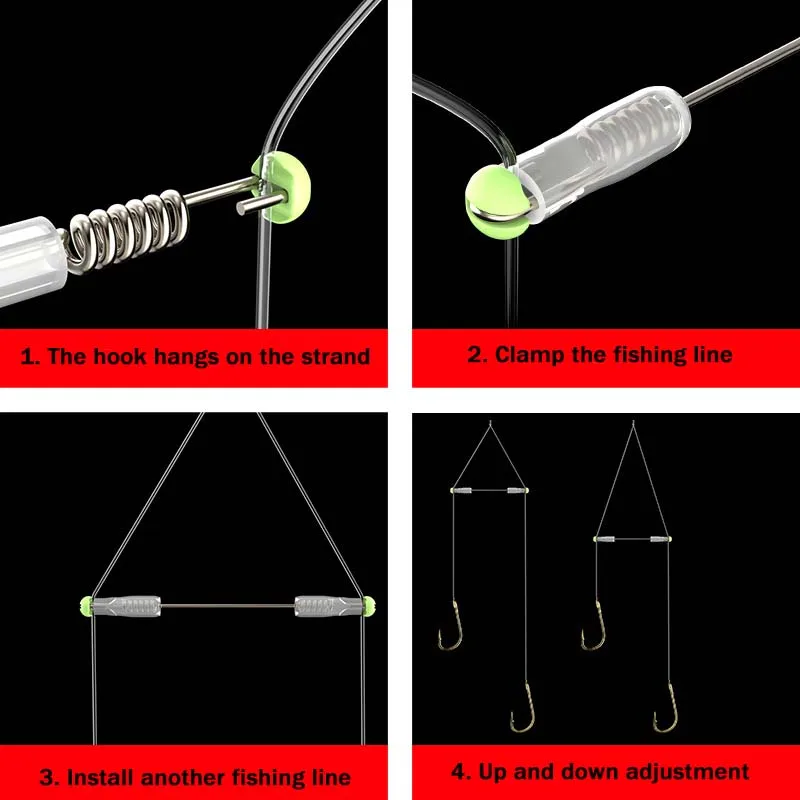 1. The hook hangs on the strand

2. Clamp the fishing line

3. Install another fishing line

4. Up and down adjustment