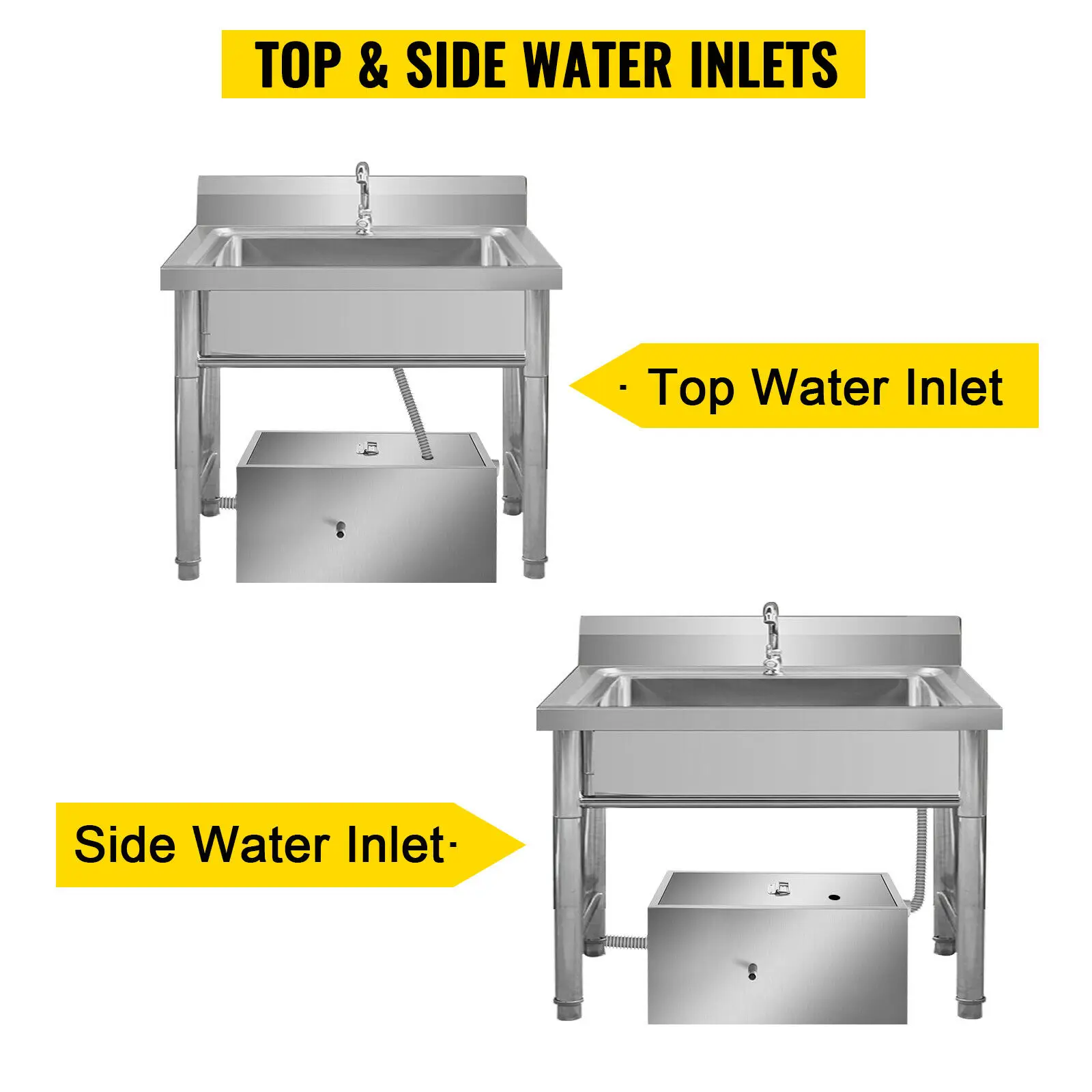 TOP & SIDE WATER INLETS

· Top Water Inlet

Side Water Inlet·