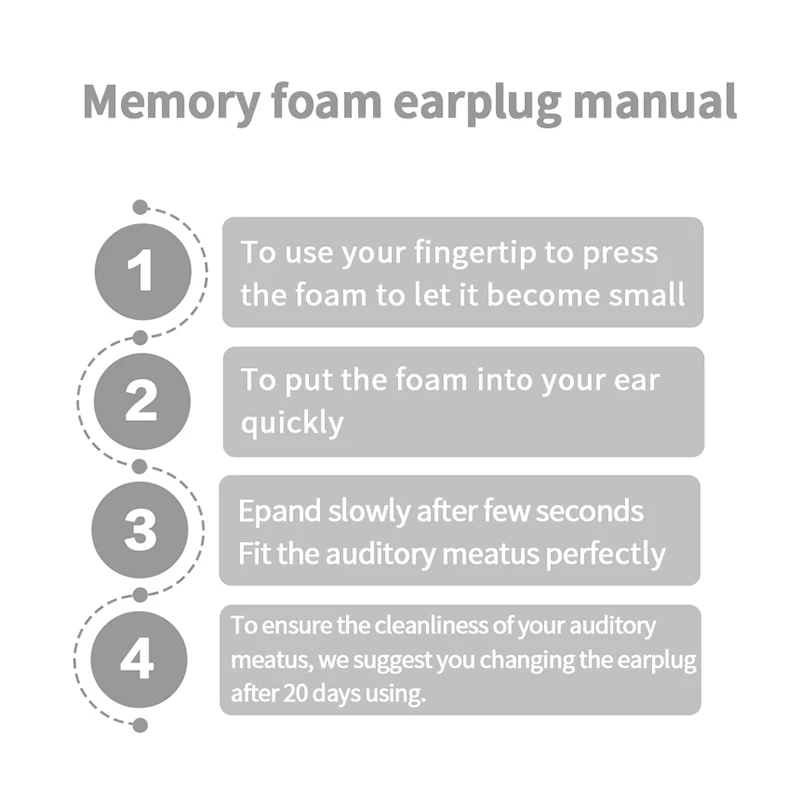 Memory foam earplug manual

1

To use your fingertip to press the foam to let it become small

2

To put the foam into your ear quickly

3

Epand slowly after few seconds
Fit the auditory meatus perfectly

4

To ensure the cleanliness of your auditory meatus, we suggest you changing the earplug after 20 days using.