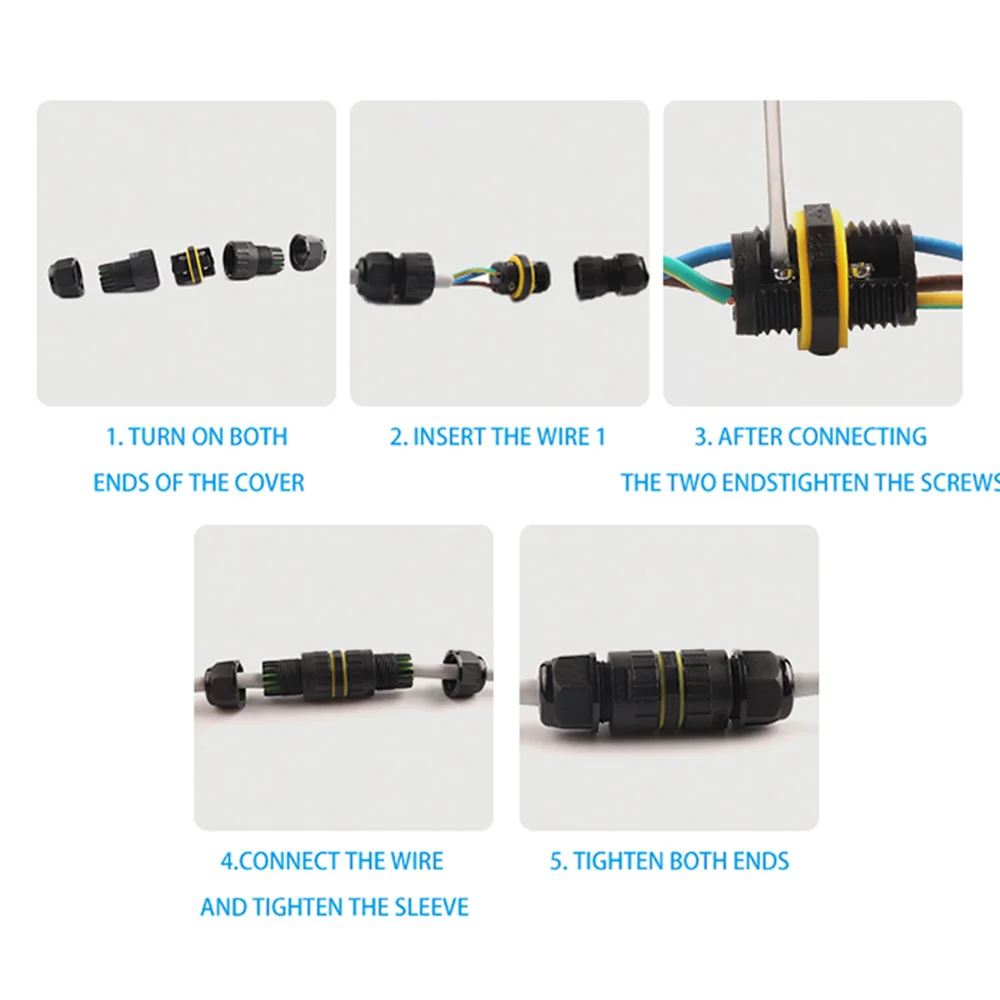 1. TURN ON BOTH ENDS OF THE COVER

2. INSERT THE WIRE 1

3. AFTER CONNECTING THE TWO ENDSTIGHTEN THE SCREWS

4.CONNECT THE WIRE AND TIGHTEN THE SLEEVE

5. TIGHTEN BOTH ENDS