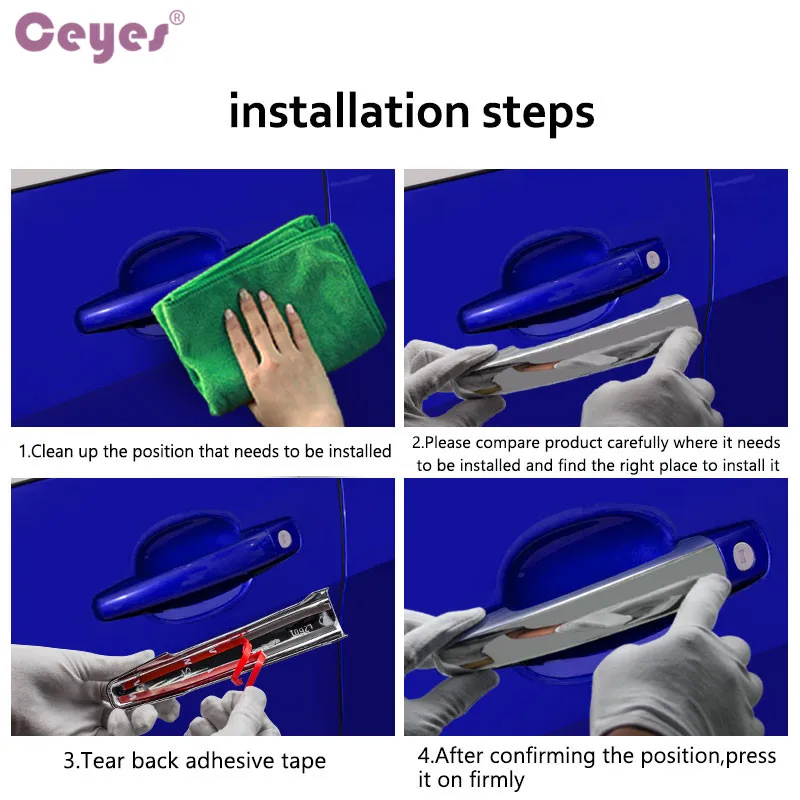 Ceyes®

installation steps

1.Clean up the position that needs to be installed

2.Please compare product carefully where it needs to be installed and find the right place to install it

3.Tear back adhesive tape

4.After confirming the position,press it on firmly