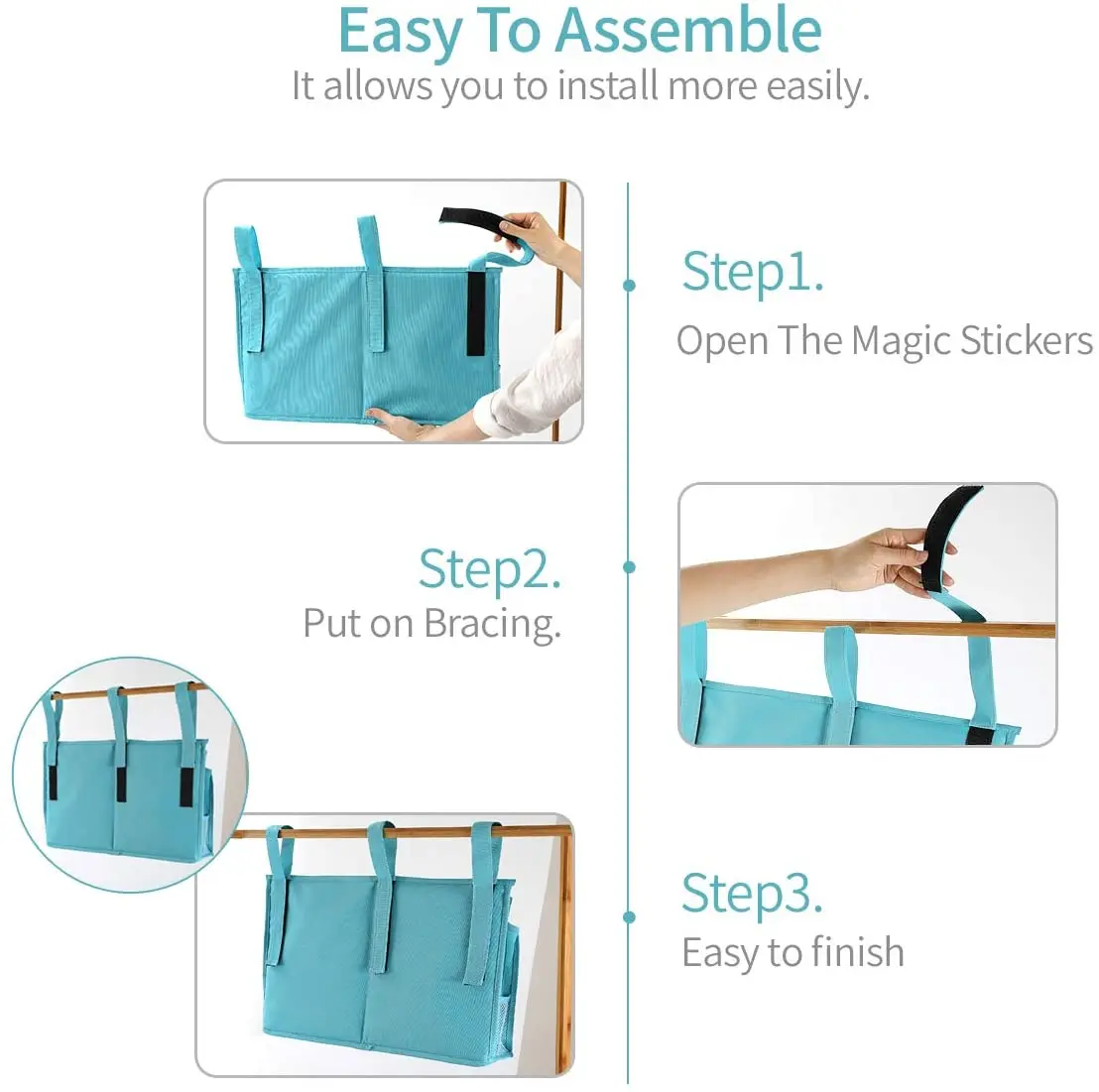 Easy To Assemble
It allows you to install more easily.

Step1.
Open The Magic Stickers

Step2.
Put on Bracing.

Step3.
Easy to finish