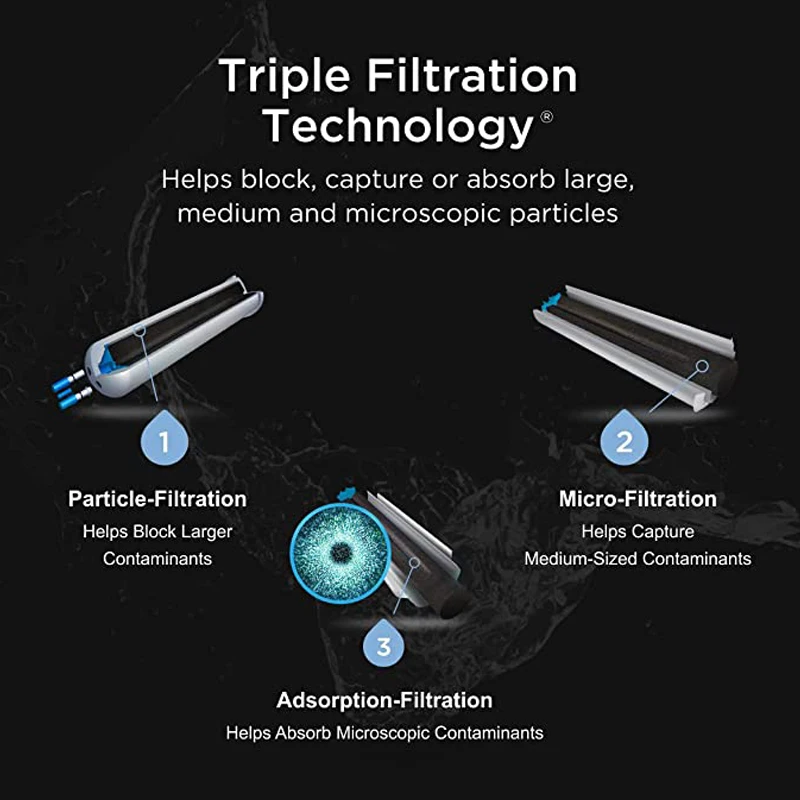 Triple Filtration Technology®

Helps block, capture or absorb large, medium and microscopic particles

1

Particle-Filtration
Helps Block Larger Contaminants

2

Micro-Filtration
Helps Capture Medium-Sized Contaminants

3

Adsorption-Filtration
Helps Absorb Microscopic Contaminants