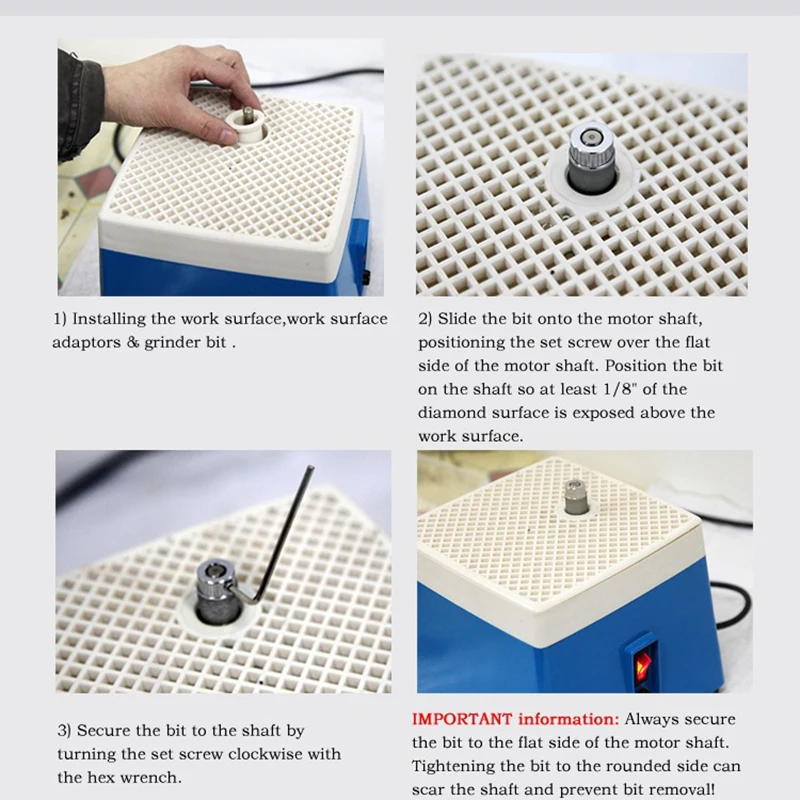 1) Installing the work surface,work surface adaptors & grinder bit .

2) Slide the bit onto the motor shaft, positioning the set screw over the flat side of the motor shaft. Position the bit on the shaft so at least 1/8" of the diamond surface is exposed above the work surface.

3) Secure the bit to the shaft by turning the set screw clockwise with the hex wrench.

IMPORTANT information: Always secure the bit to the flat side of the motor shaft. Tightening the bit to the rounded side can scar the shaft and prevent bit removal!