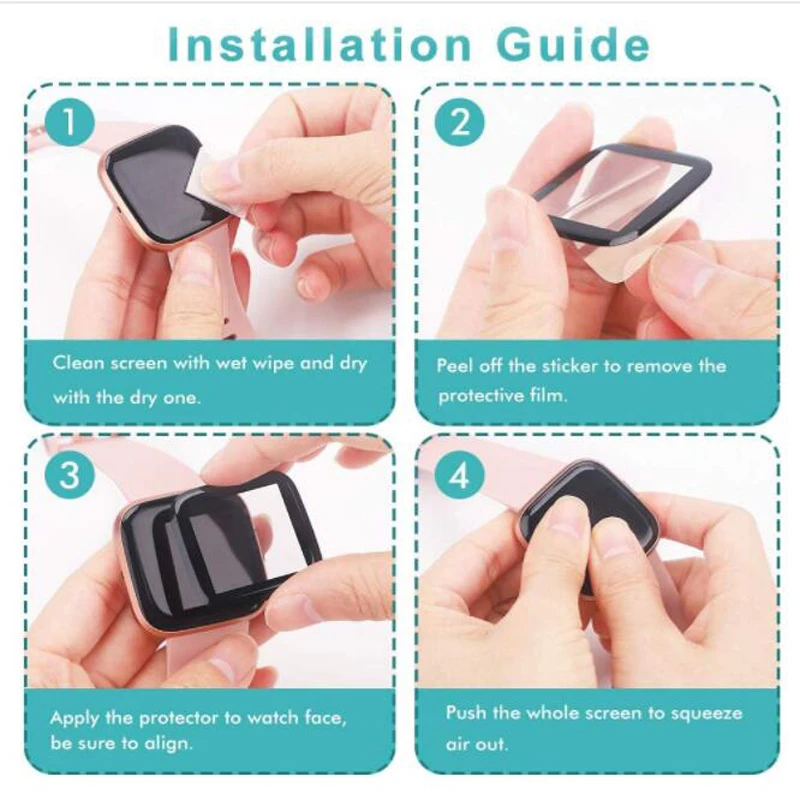 Installation Guide

1

Clean screen with wet wipe and dry with the dry one.

2

Peel off the sticker to remove the protective film.

3

Apply the protector to watch face, be sure to align.

4

Push the whole screen to squeeze air out.