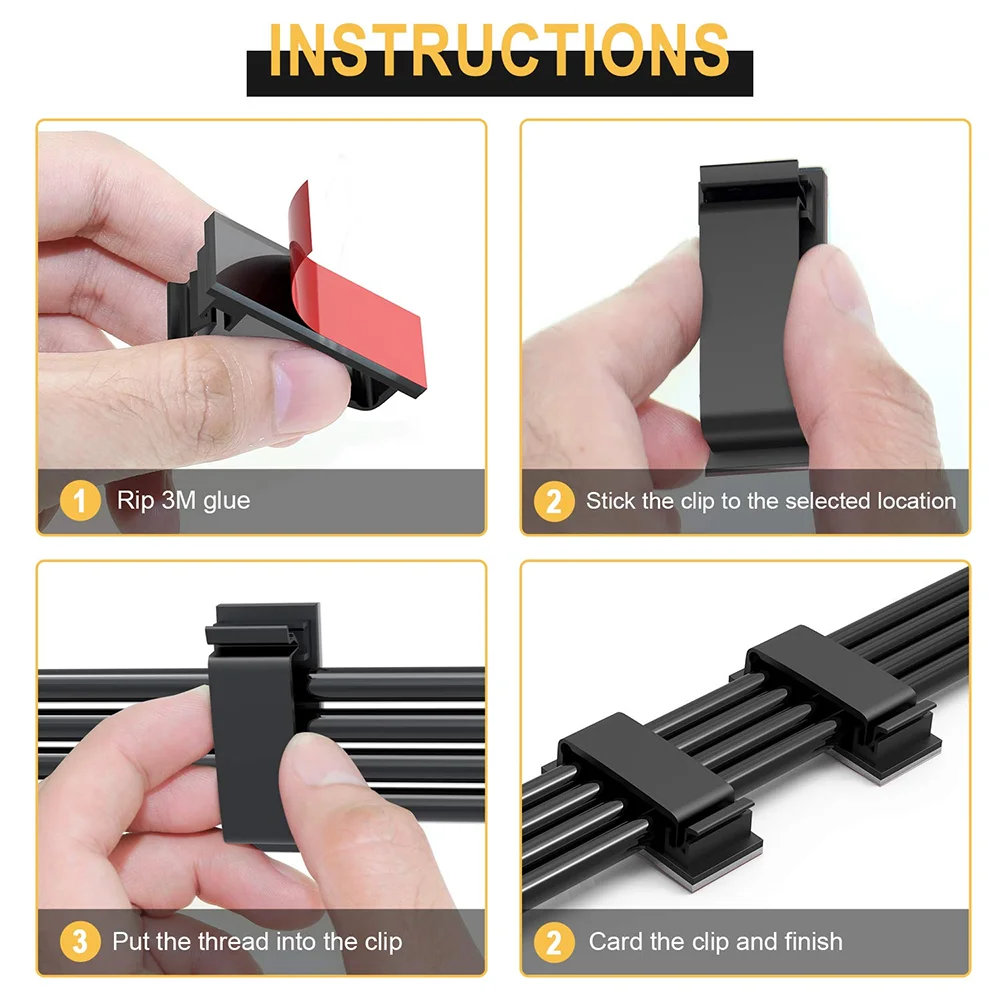 INSTRUCTIONS

1 Rip 3M glue

2 Stick the clip to the selected location

3 Put the thread into the clip

2 Card the clip and finish