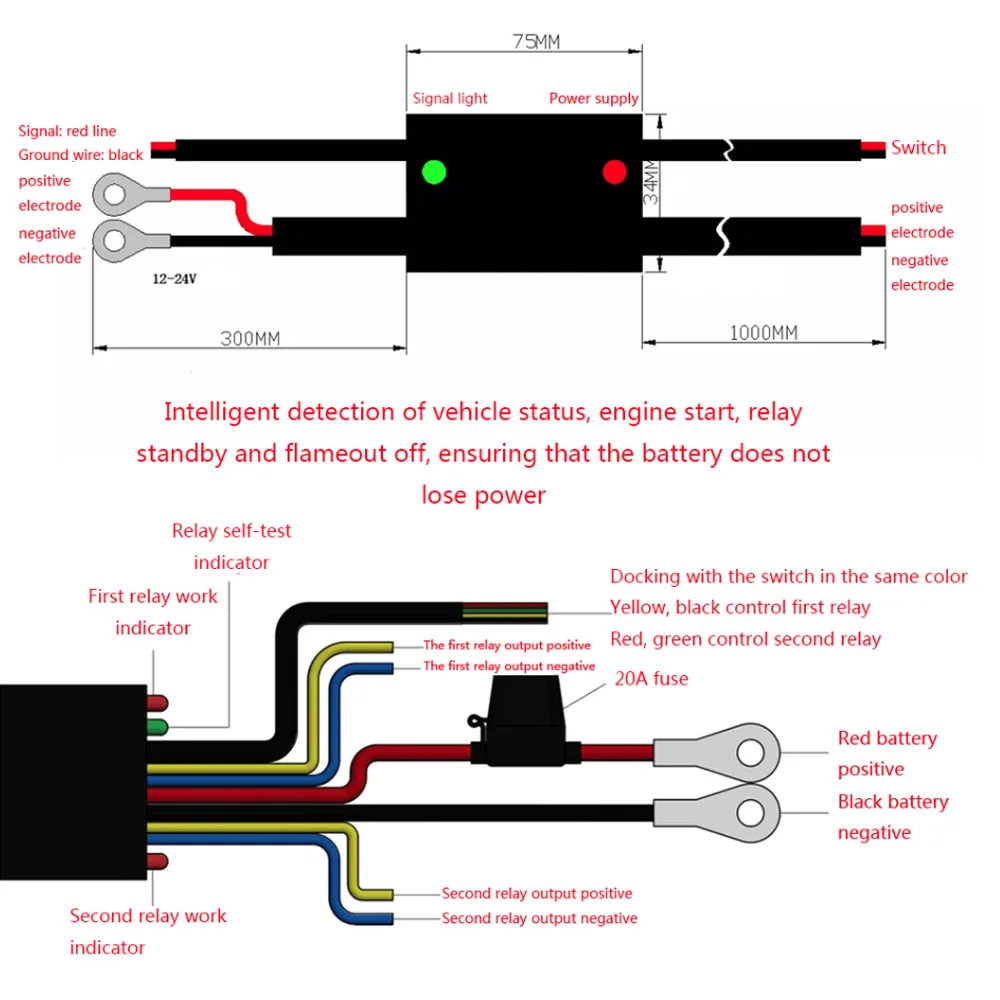 75MM

Signal light

Power supply

Signal: red line
Ground wire: black

positive electrode

negative electrode

12-24V

34MM

Switch

positive electrode

negative electrode

300MM

1000MM

Intelligent detection of vehicle status, engine start, relay standby and flameout off, ensuring that the battery does not lose power

Relay self-test indicator

First relay work indicator

Docking with the switch in the same color
Yellow, black control first relay
Red, green control second relay

The first relay output positive

The first relay output negative

20A fuse

Red battery positive

Black battery negative

Second relay output positive

Second relay output negative

Second relay work indicator