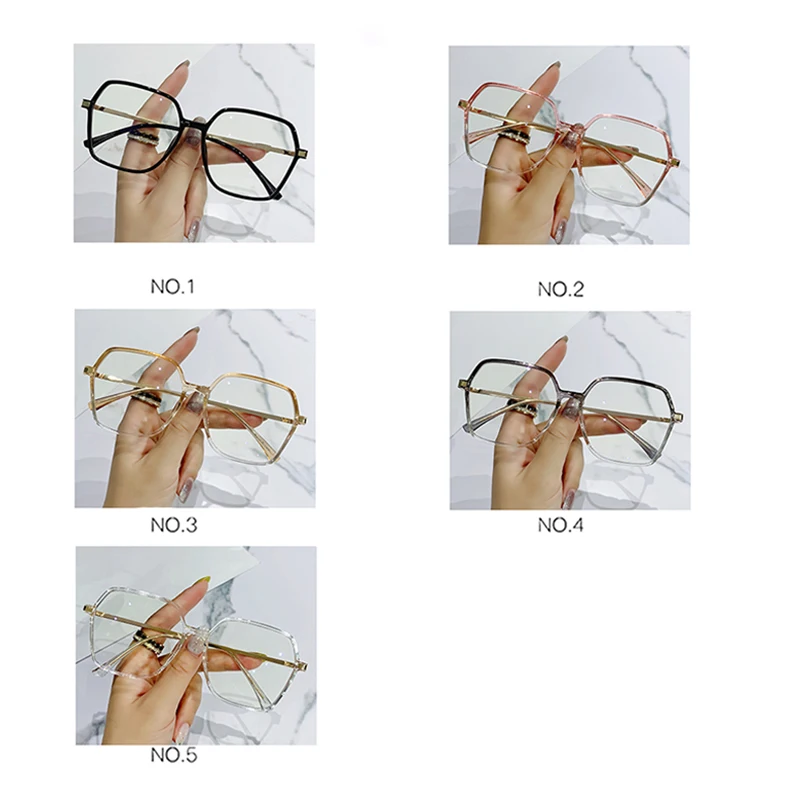 NO.1

NO.2

NO.3

NO.4

NO.5