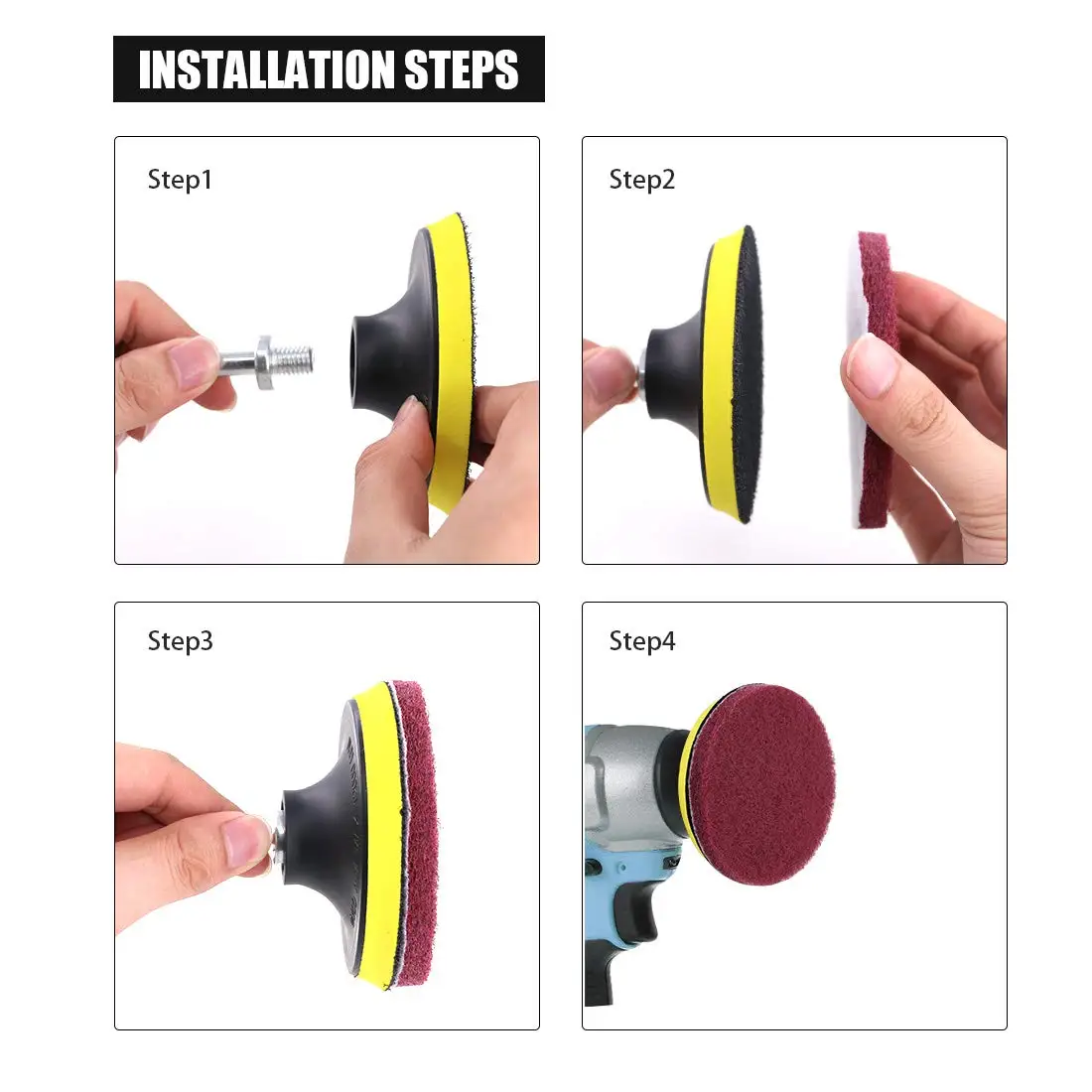 INSTALLATION STEPS

Step1

Step2

Step3

Step4