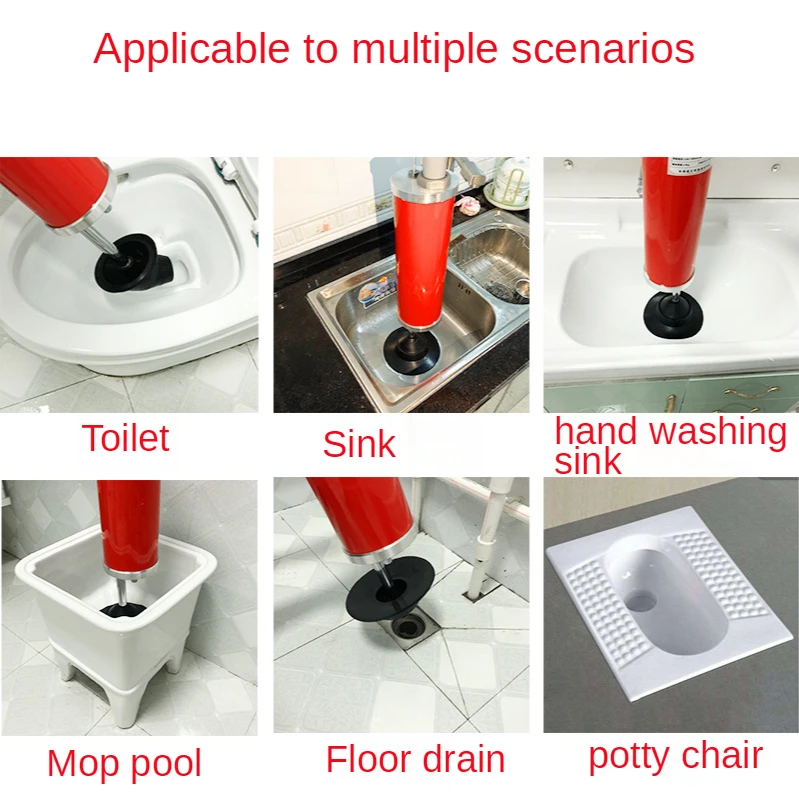 Applicable to multiple scenarios

Toilet

Sink

hand washing sink

Mop pool

Floor drain

potty chair