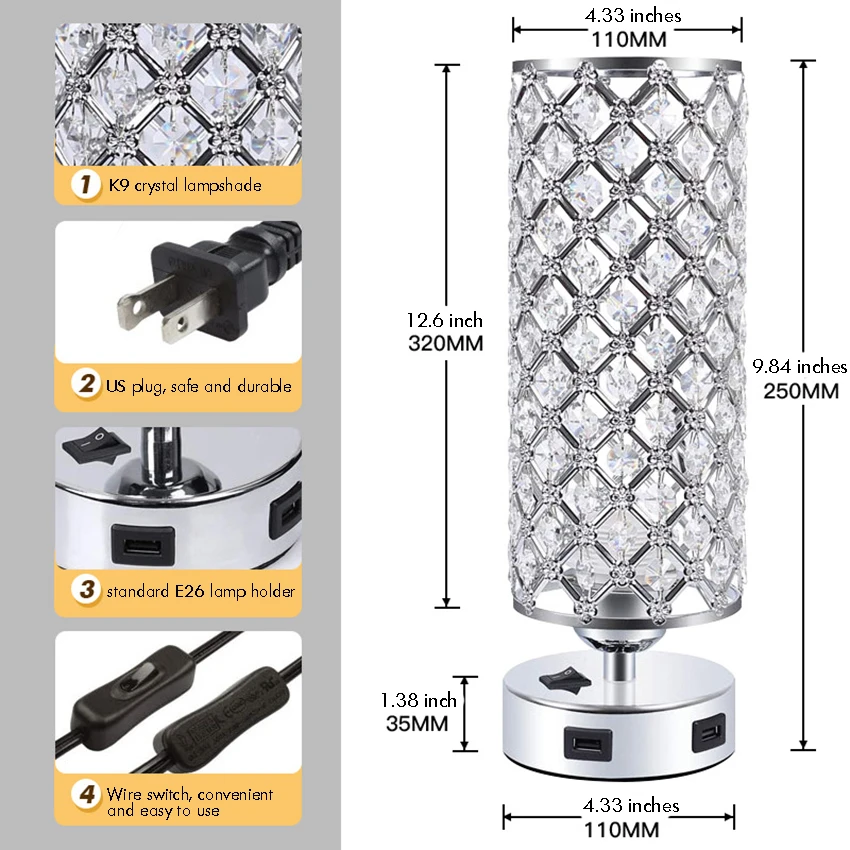 1 K9 crystal lampshade

2 US plug, safe and durable

3 standard E26 lamp holder

4 Wire switch, convenient and easy to use

4.33 inches
110MM

12.6 inch
320MM

9.84 inches
250MM

1.38 inch
35MM

4.33 inches
110MM