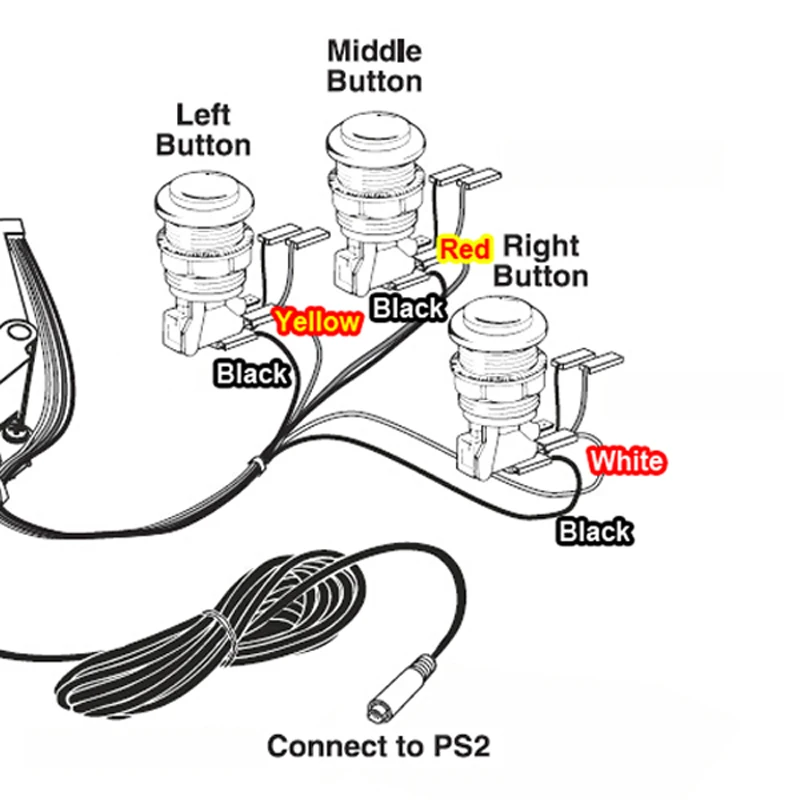 Middle Button

Left Button

Red

Right Button

Yellow

Black

Black

White

Black

Connect to PS2