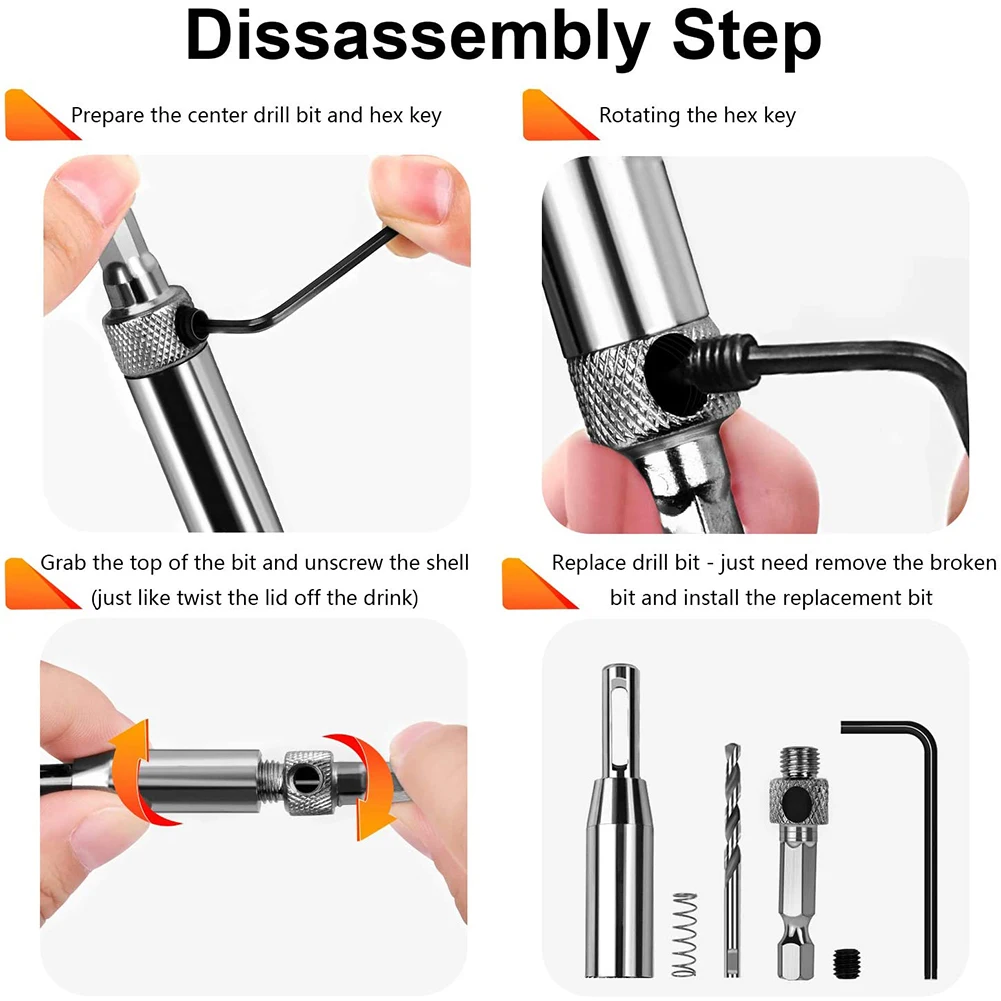 Dissassembly Step

Prepare the center drill bit and hex key

Rotating the hex key

Grab the top of the bit and unscrew the shell (just like twist the lid off the drink)

Replace drill bit - just need remove the broken bit and install the replacement bit