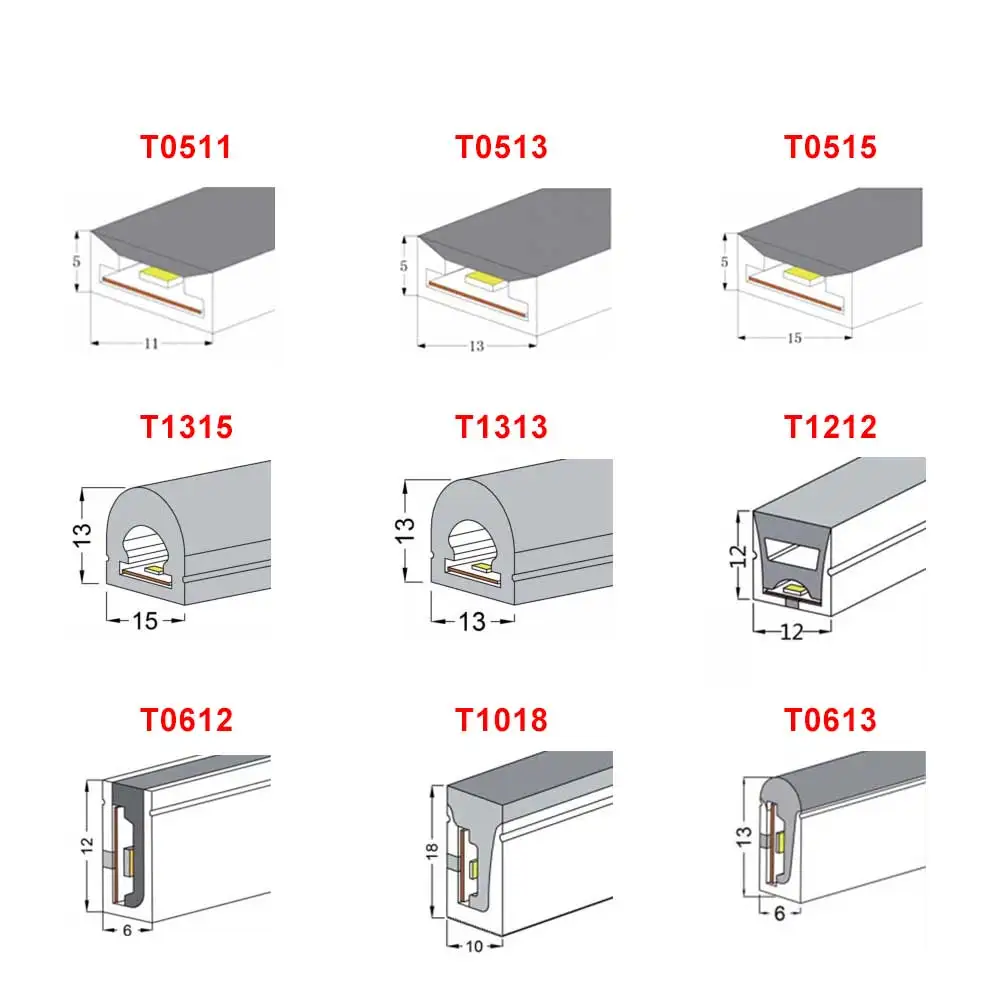 T0511
5
11

T0513
5
13

T0515
5
15

T1315
13
15

T1313
13
13

T1212
12
12

T0612
12
6

T1018
18
10

T0613
13
6