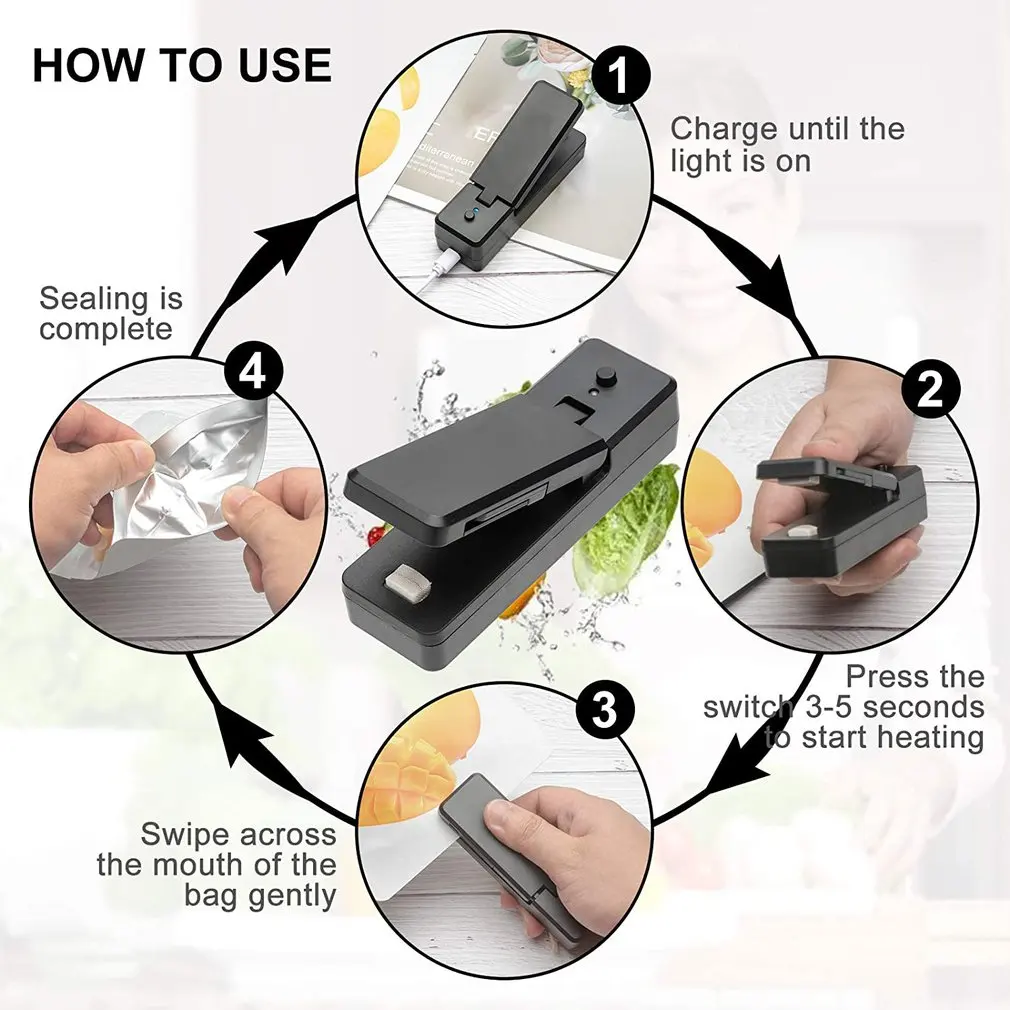 HOW TO USE

1
Charge until the light is on

2
Press the switch 3-5 seconds to start heating

3
Swipe across the mouth of the bag gently

4
Sealing is complete