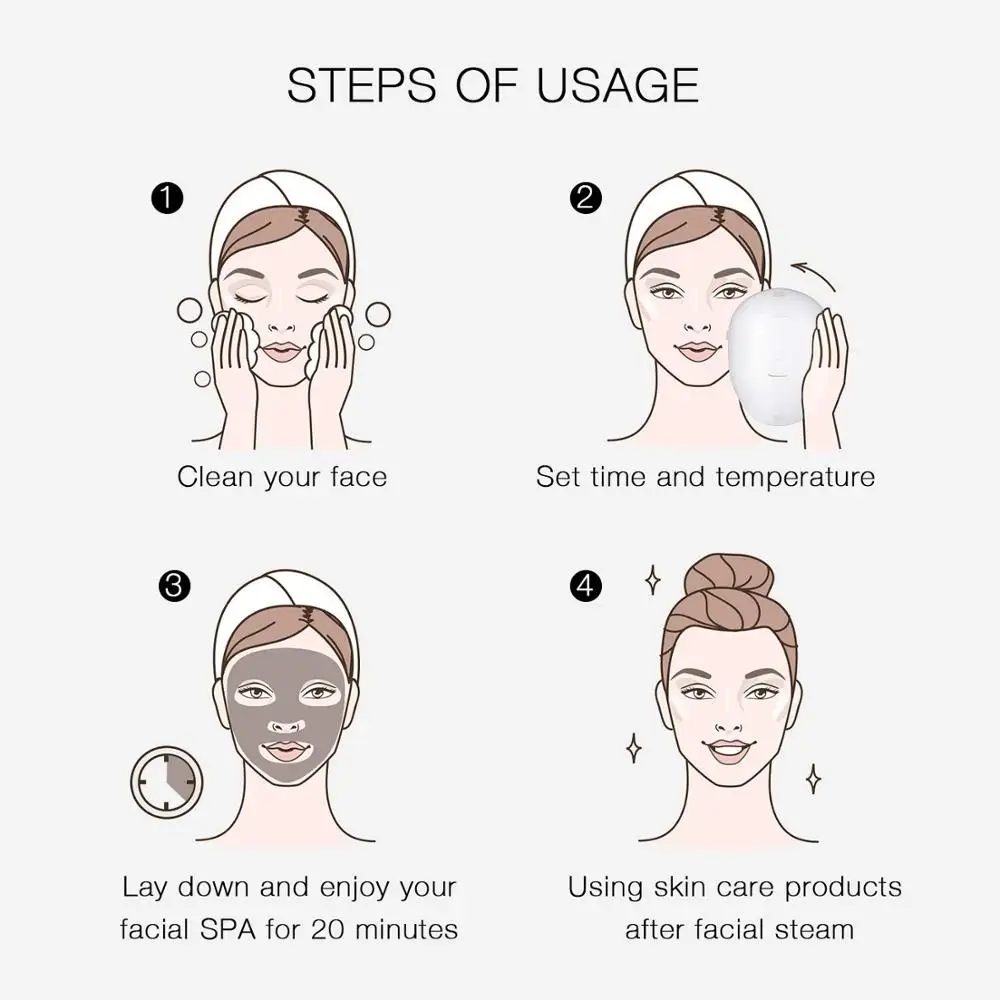 STEPS OF USAGE

1
Clean your face

2
Set time and temperature

3
Lay down and enjoy your facial SPA for 20 minutes

4
Using skin care products after facial steam