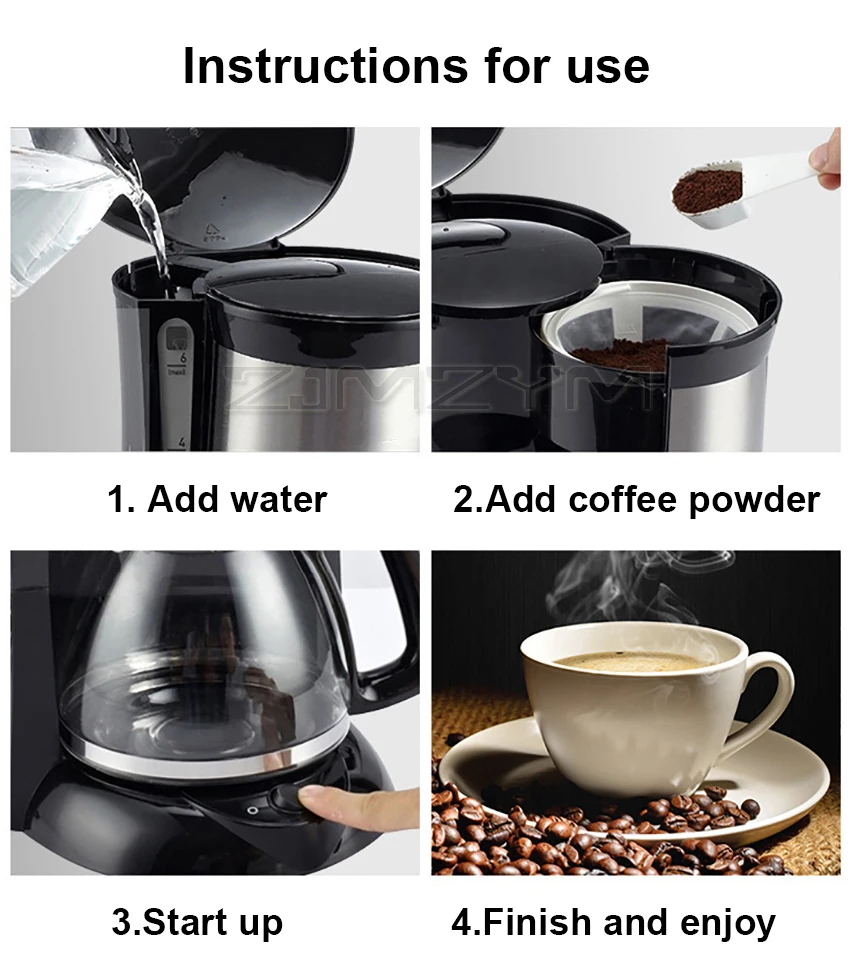 Instructions for use

6
(max)
4

ZJMZYM

1. Add water

2.Add coffee powder

3.Start up

4.Finish and enjoy