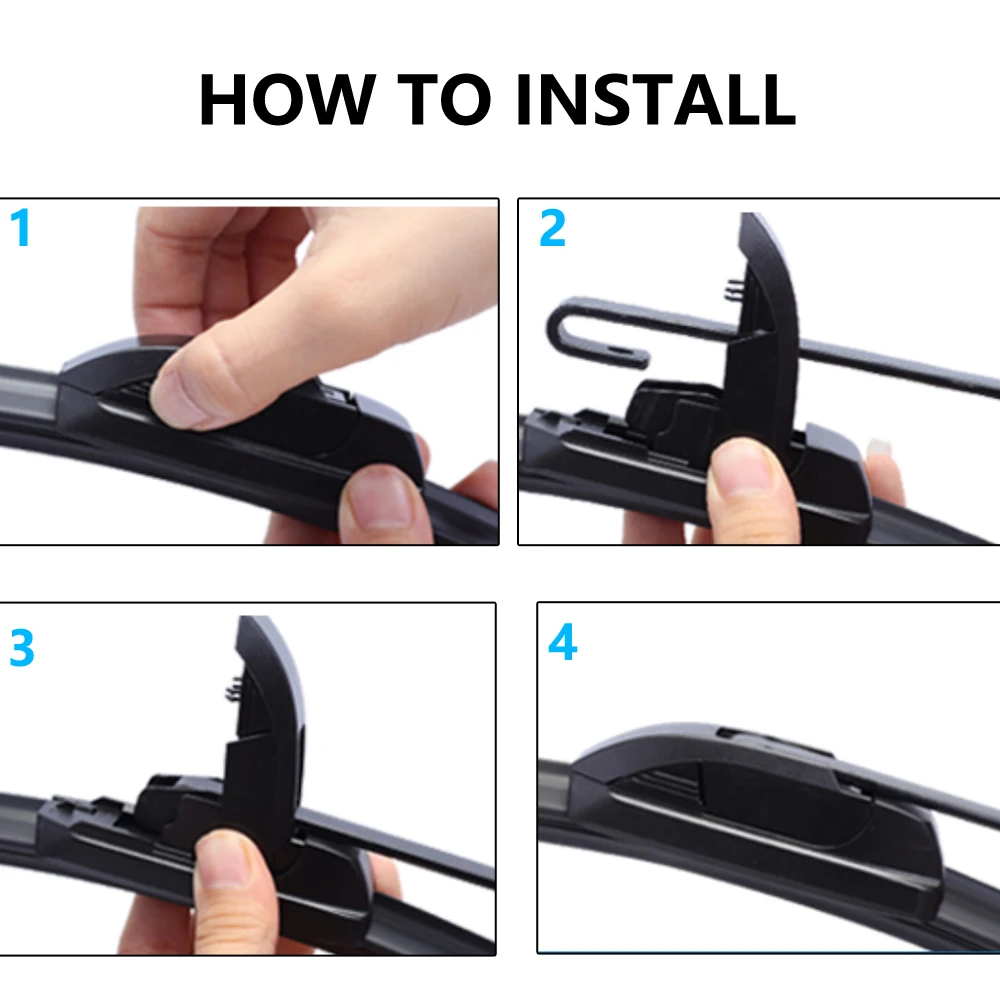 HOW TO INSTALL

1

2

3

4