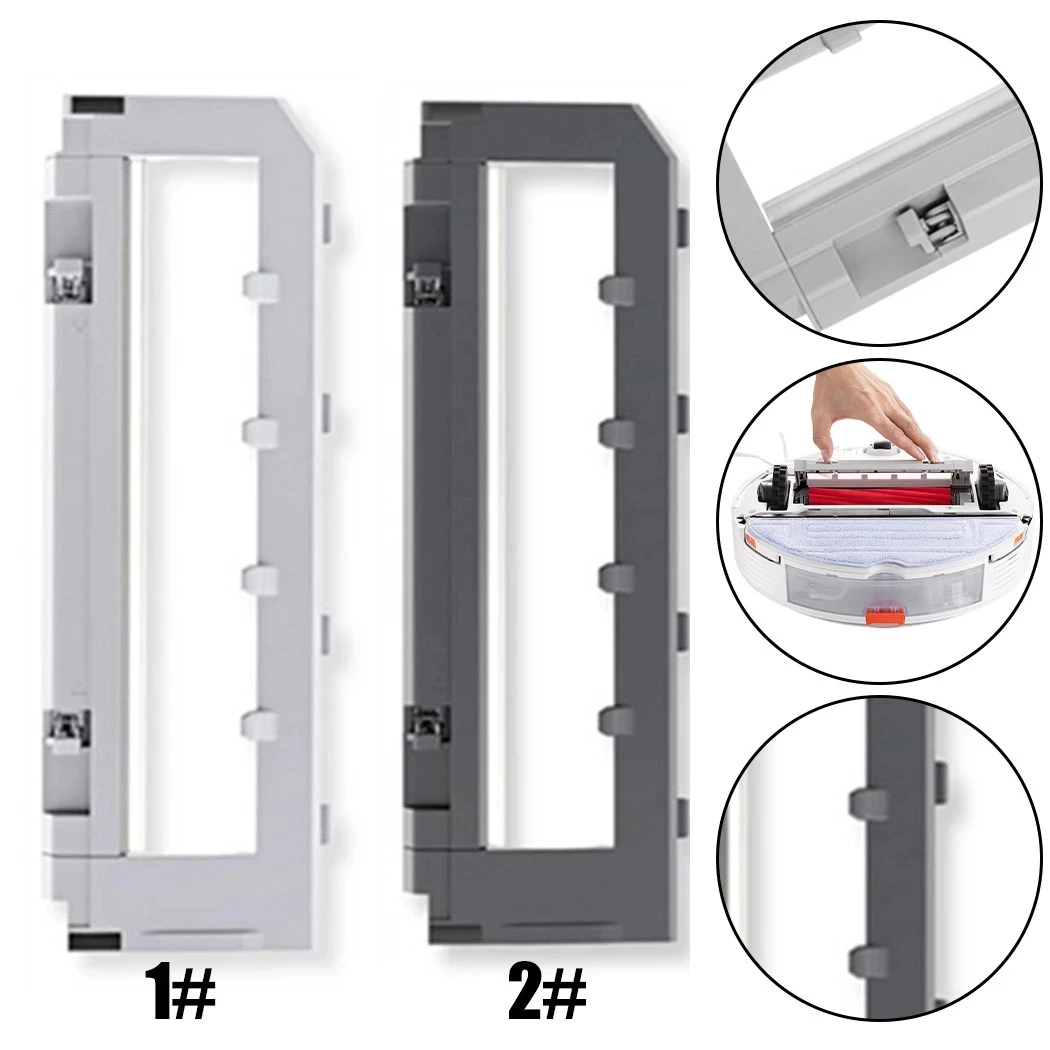 1#
2#