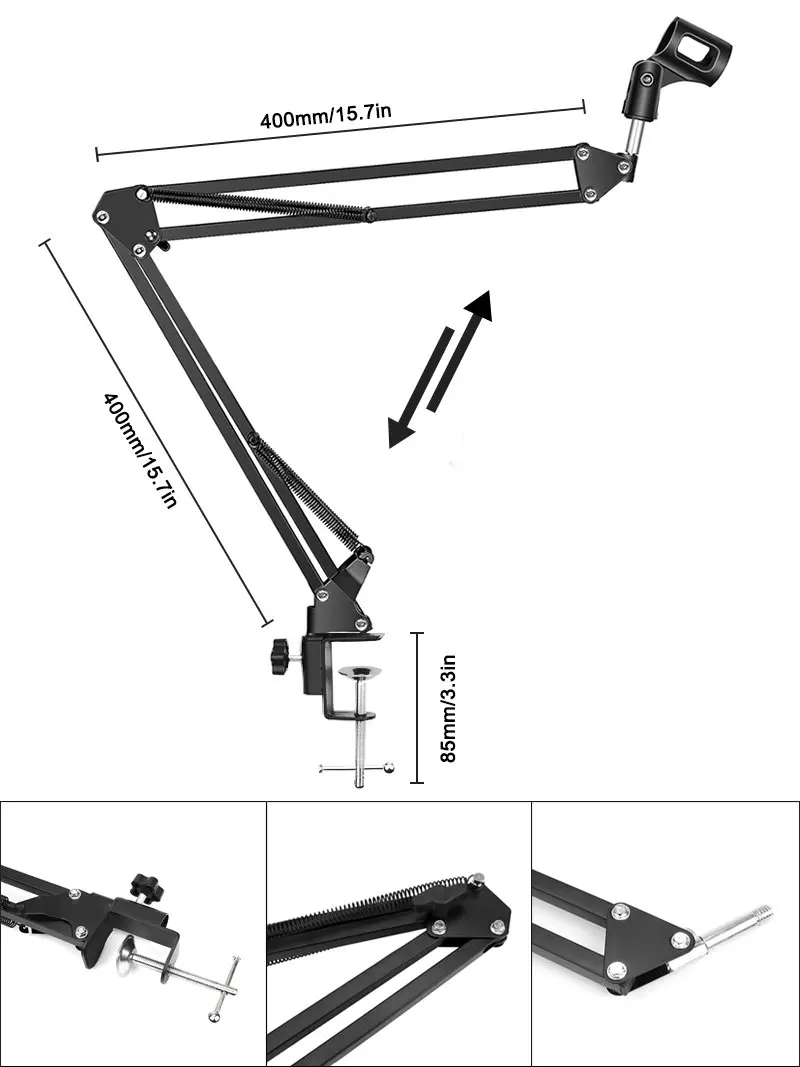 400mm/15.7in

400mm/15.7in

85mm/3.3in