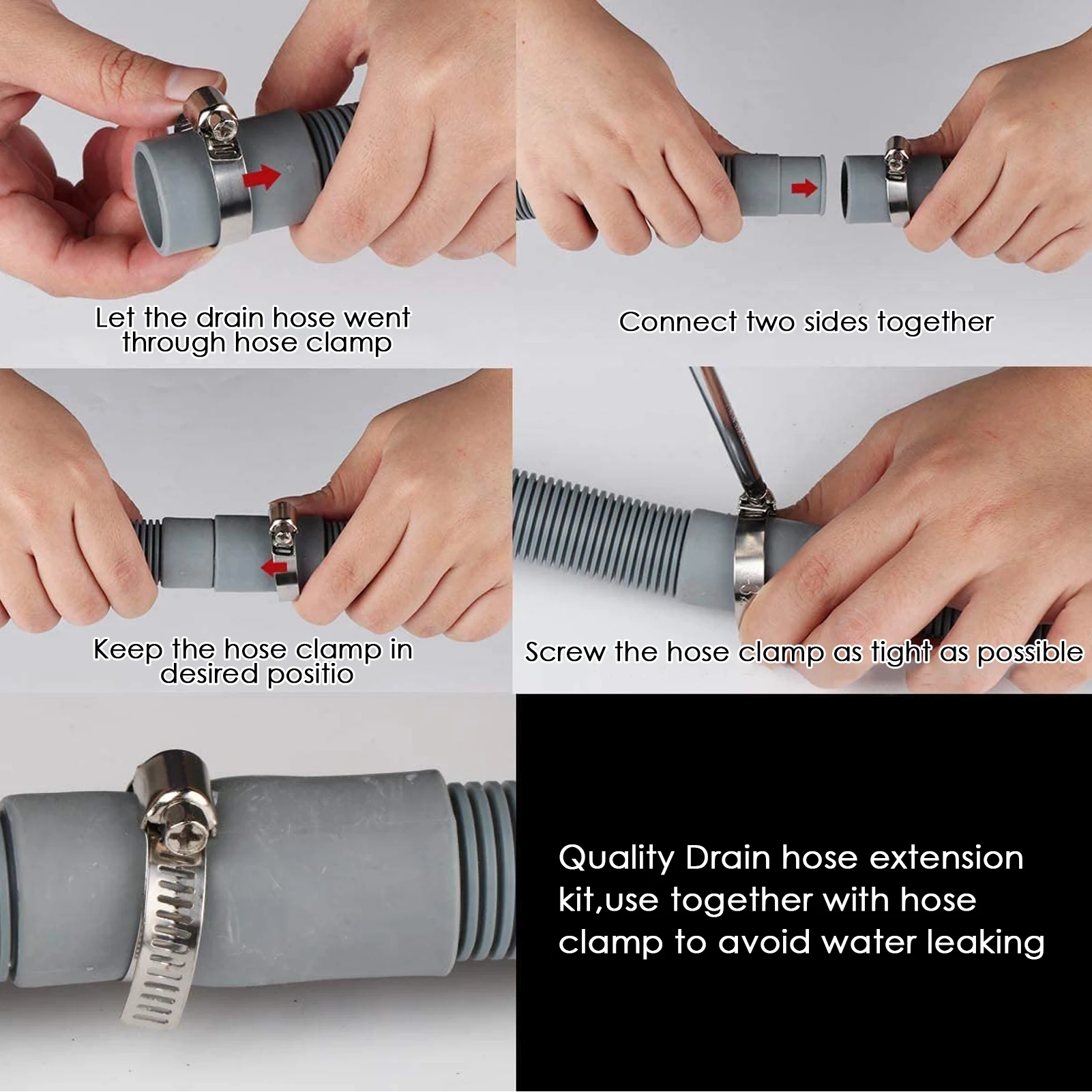 Let the drain hose went through hose clamp

Connect two sides together

Keep the hose clamp in desired positio

Screw the hose clamp as tight as possible

Quality Drain hose extension kit,use together with hose clamp to avoid water leaking