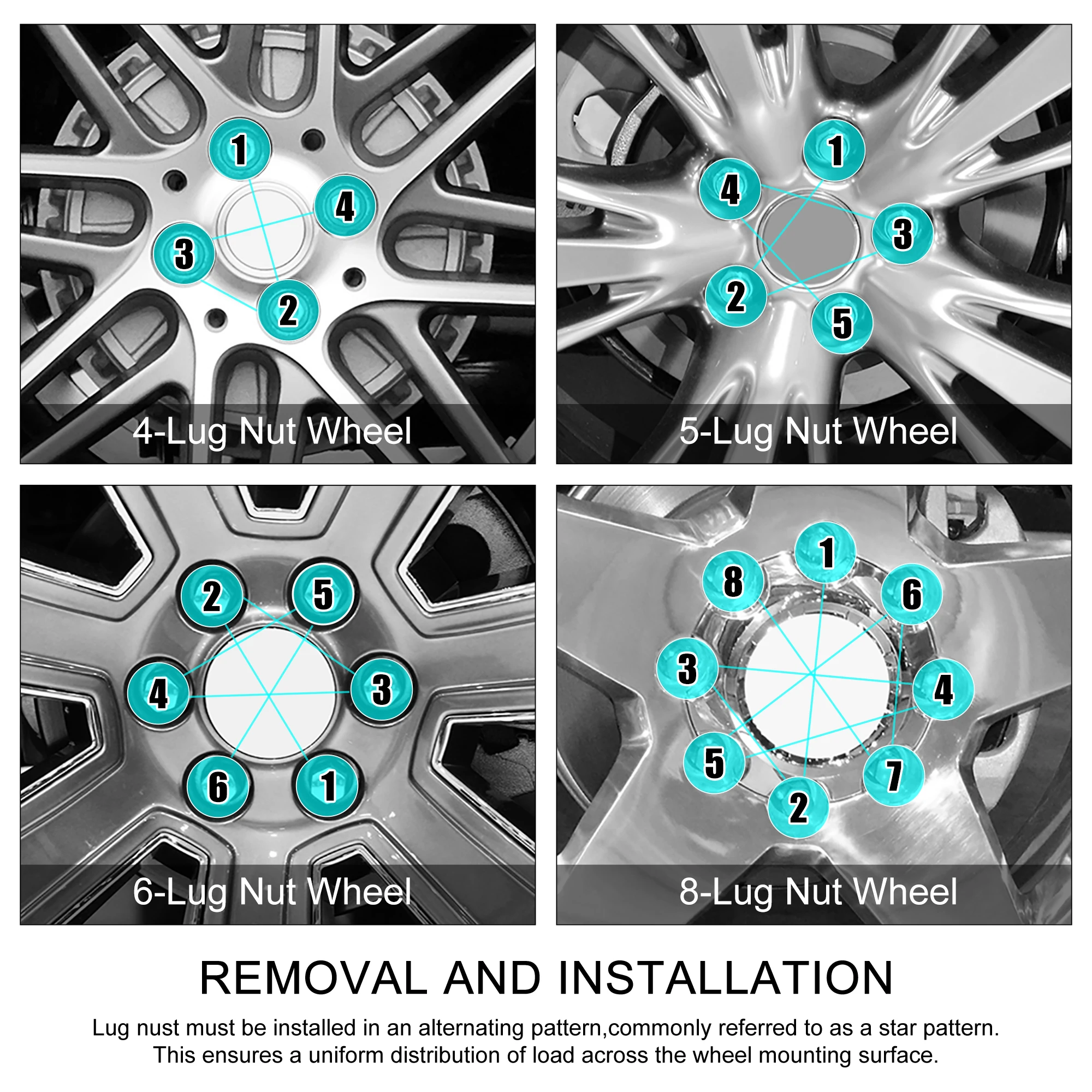 1
4
3
2
4-Lug Nut Wheel

1
4
3
2
5
5-Lug Nut Wheel

2
5
4
3
6
1
6-Lug Nut Wheel

1
8
6
3
4
5
7
2
8-Lug Nut Wheel

REMOVAL AND INSTALLATION

Lug nust must be installed in an alternating pattern,commonly referred to as a star pattern. This ensures a uniform distribution of load across the wheel mounting surface.