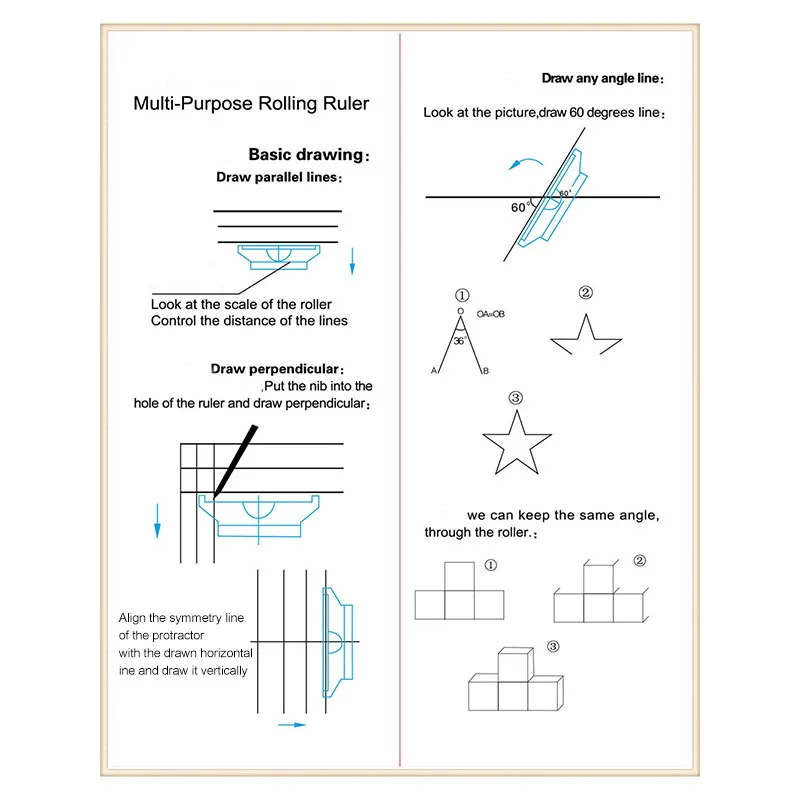 Multi-Purpose Rolling Ruler

Basic drawing：

Draw parallel lines：

Look at the scale of the roller
Control the distance of the lines

Draw perpendicular：

,Put the nib into the hole of the ruler and draw perpendicular：

Align the symmetry line of the protractor with the drawn horizontal ine and draw it vertically

Draw any angle line：

Look at the picture,draw 60 degrees line：

60°

60°

①

O

OA=OB

36°

A

B

②

③

we can keep the same angle, through the roller.：

①

②

③