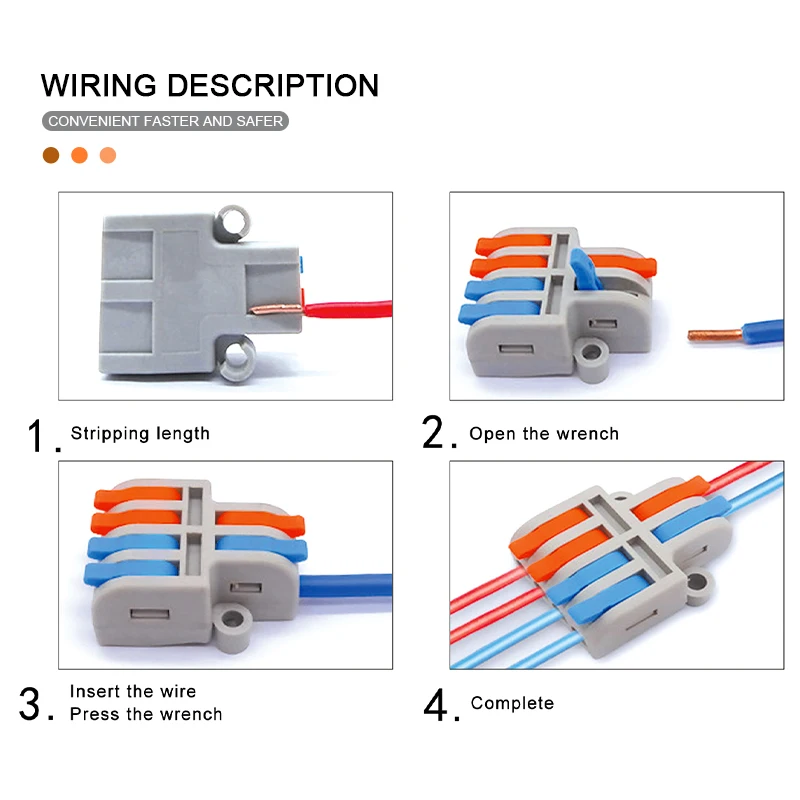 WIRING DESCRIPTION

CONVENIENT FASTER AND SAFER

1. Stripping length

2. Open the wrench

3. Insert the wire
Press the wrench

4. Complete