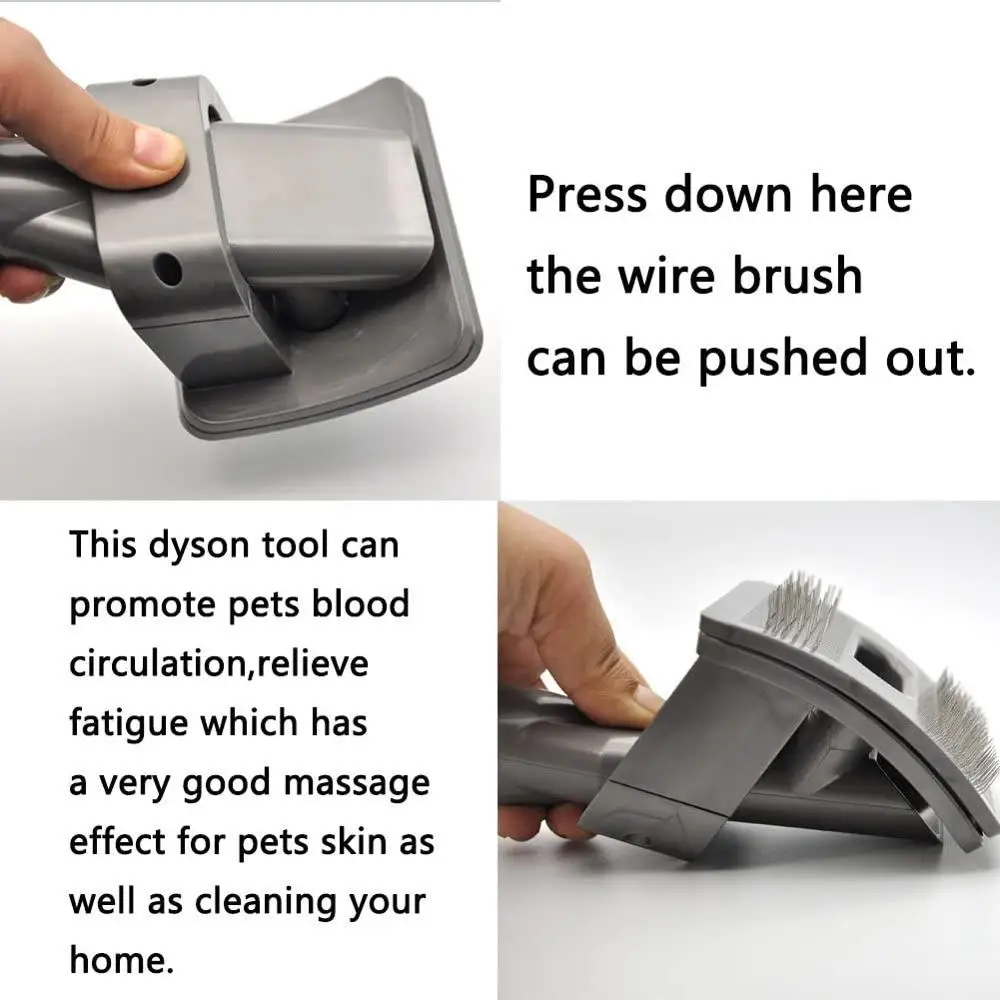 Press down here the wire brush can be pushed out.

This dyson tool can promote pets blood circulation,relieve fatigue which has a very good massage effect for pets skin as well as cleaning your home.