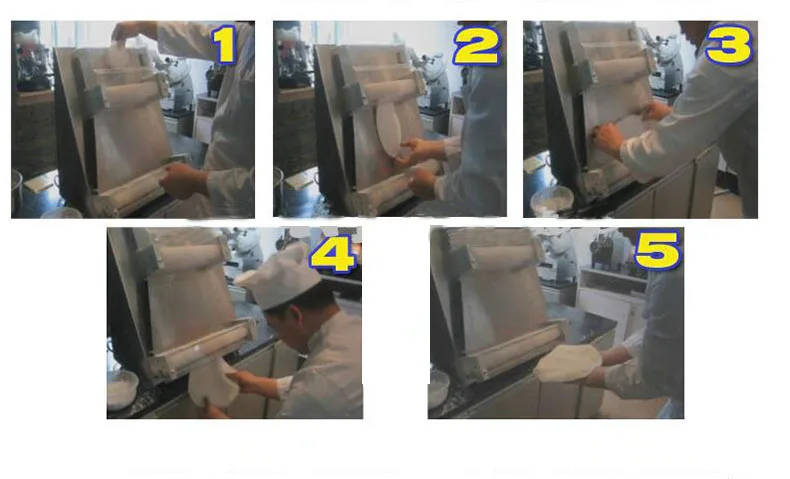 1
2
3
4
5