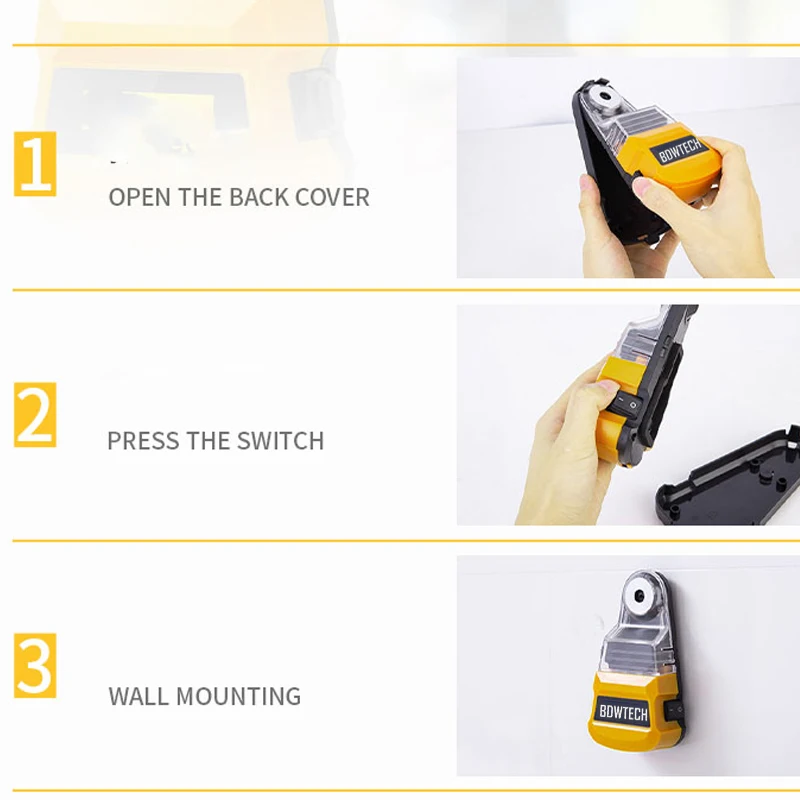 1
OPEN THE BACK COVER

BDWTECH

2
PRESS THE SWITCH

3
WALL MOUNTING

BDWTECH